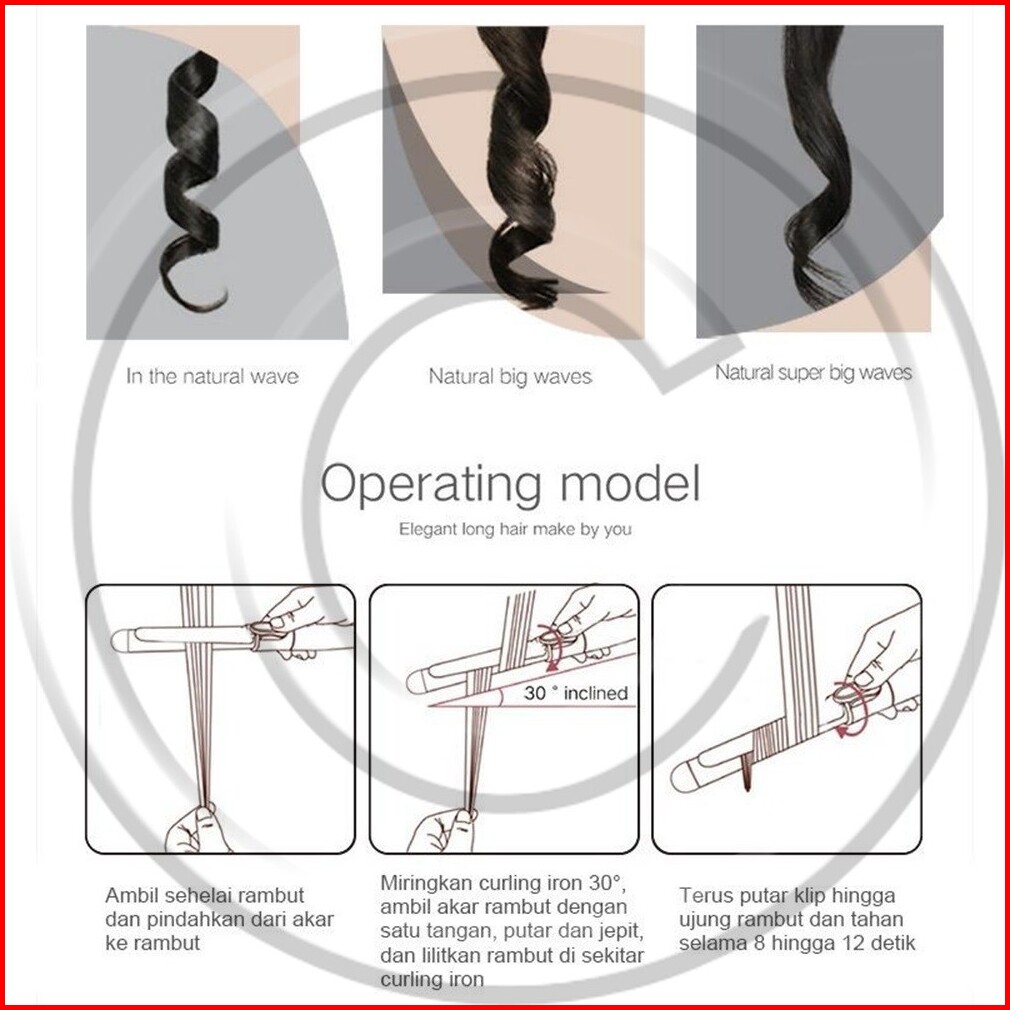 In the natural wave

Natural big waves

Natural super big waves

Operating model

Elegant long hair make by you

30 ° inclined

Ambil sehelai rambut dan pindahkan dari akar ke rambut

Miringkan curling iron 30°, ambil akar rambut dengan satu tangan, putar dan jepit, dan lilitkan rambut di sekitar curling iron

Terus putar klip hingga ujung rambut dan tahan selama 8 hingga 12 detik