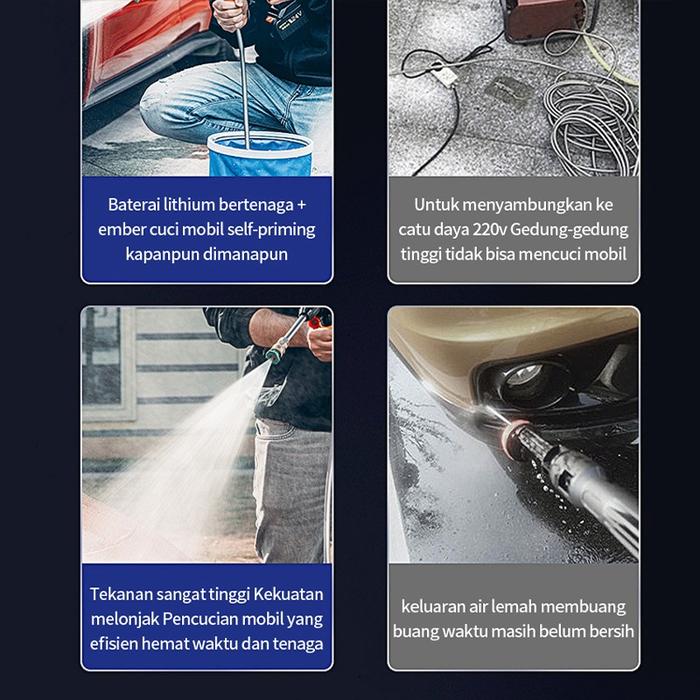 Baterai lithium bertenaga + ember cuci mobil self-priming kapanpun dimanapun

Untuk menyambungkan ke catu daya 220v Gedung-gedung tinggi tidak bisa mencuci mobil

Tekanan sangat tinggi Kekuatan melonjak Pencucian mobil yang efisien hemat waktu dan tenaga

keluaran air lemah membuang buang waktu masih belum bersih