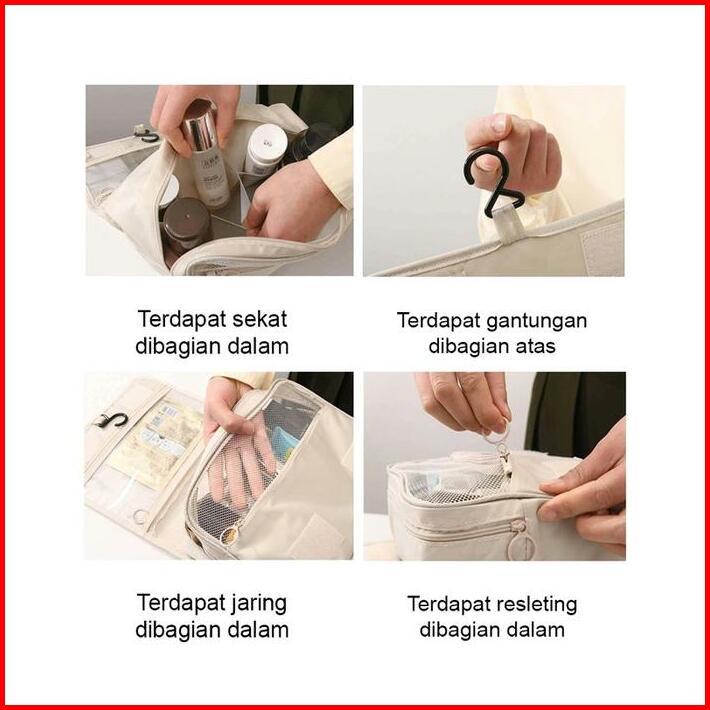 Terdapat sekat dibagian dalam

Terdapat gantungan dibagian atas

Terdapat jaring dibagian dalam

Terdapat resleting dibagian dalam