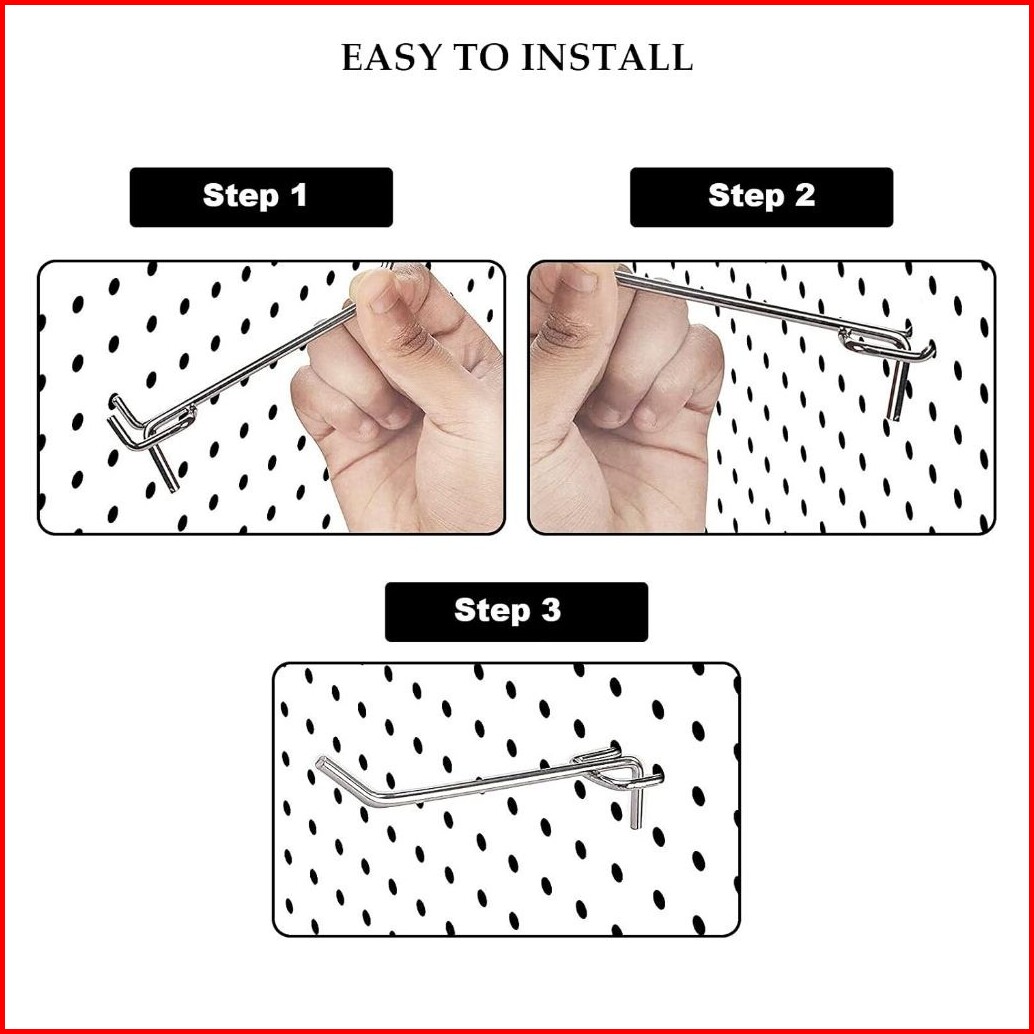 EASY TO INSTALL

Step 1

Step 2

Step 3