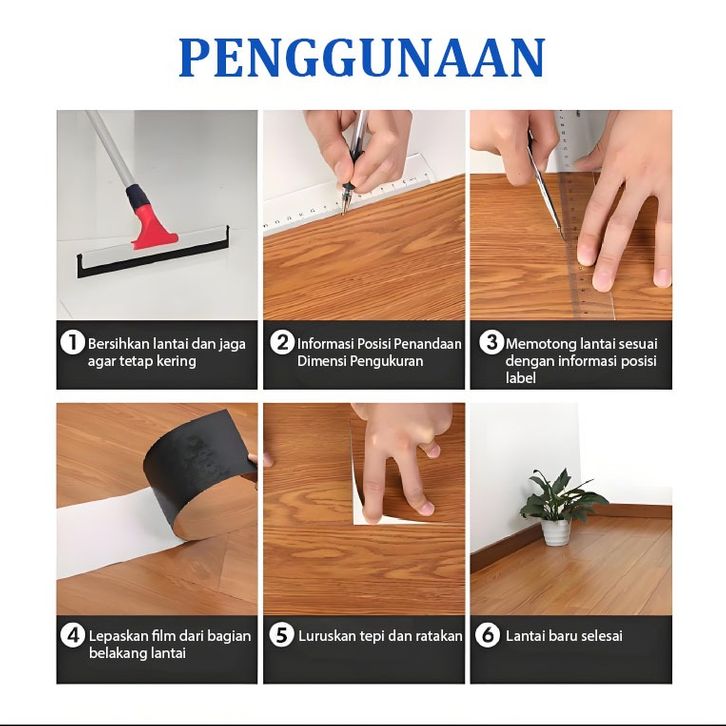 PENGGUNAAN

1 Bersihkan lantai dan jaga agar tetap kering

2 Informasi Posisi Penandaan Dimensi Pengukuran

3 Memotong lantai sesuai dengan informasi posisi label

4 Lepaskan film dari bagian belakang lantai

5 Luruskan tepi dan ratakan

6 Lantai baru selesai