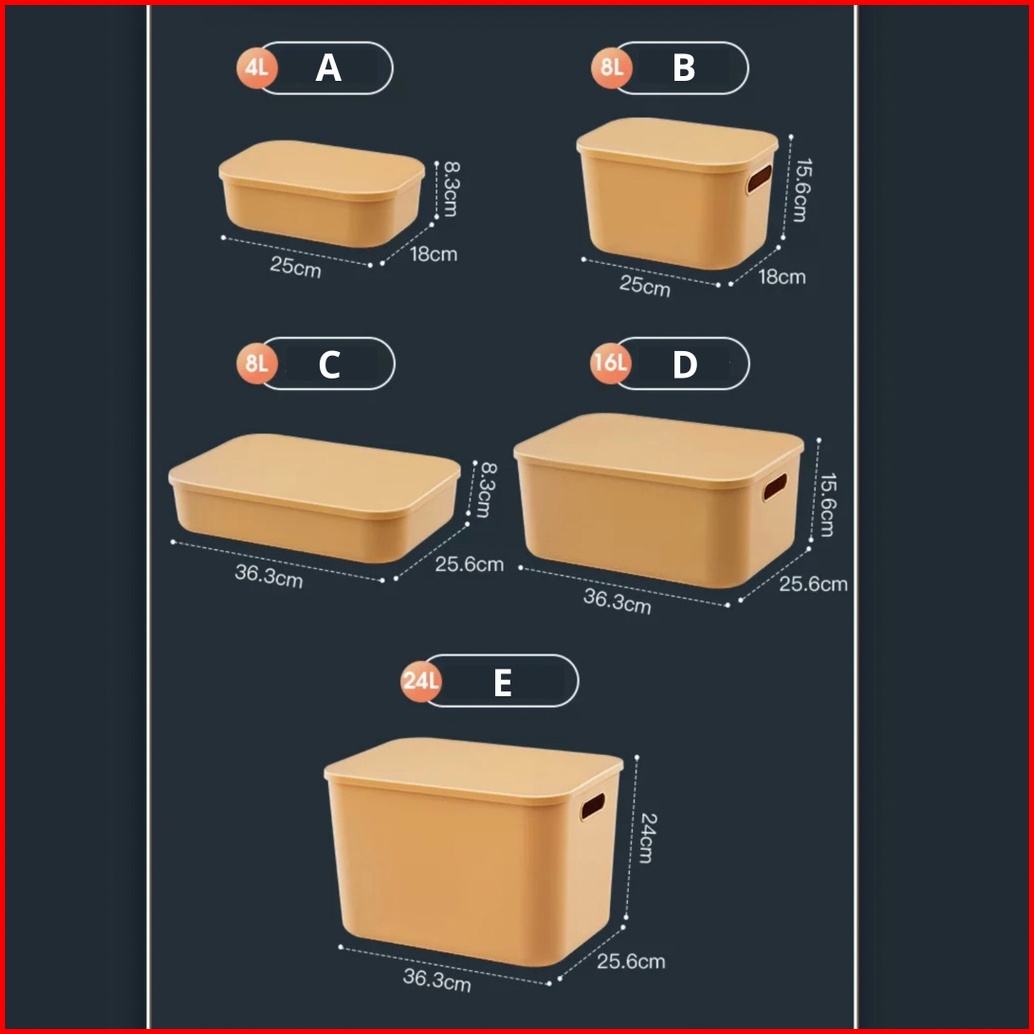 4L A

8.3cm
25cm
18cm

8L B

15.6cm
25cm
18cm

8L C

8.3cm
36.3cm
25.6cm

16L D

15.6cm
36.3cm
25.6cm

24L E

24cm
36.3cm
25.6cm