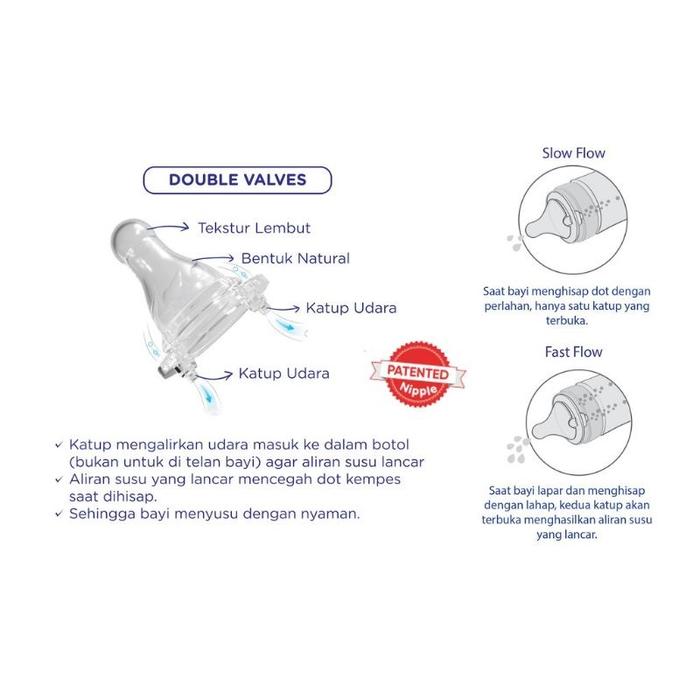 DOUBLE VALVES

Tekstur Lembut

Bentuk Natural

Katup Udara

Katup Udara

PATENTED
Nipple

✓ Katup mengalirkan udara masuk ke dalam botol (bukan untuk di telan bayi) agar aliran susu lancar
✓ Aliran susu yang lancar mencegah dot kempes saat dihisap.
✓ Sehingga bayi menyusu dengan nyaman.

Slow Flow

Saat bayi menghisap dot dengan perlahan, hanya satu katup yang terbuka.

Fast Flow

Saat bayi lapar dan menghisap dengan lahap, kedua katup akan terbuka menghasilkan aliran susu yang lancar.