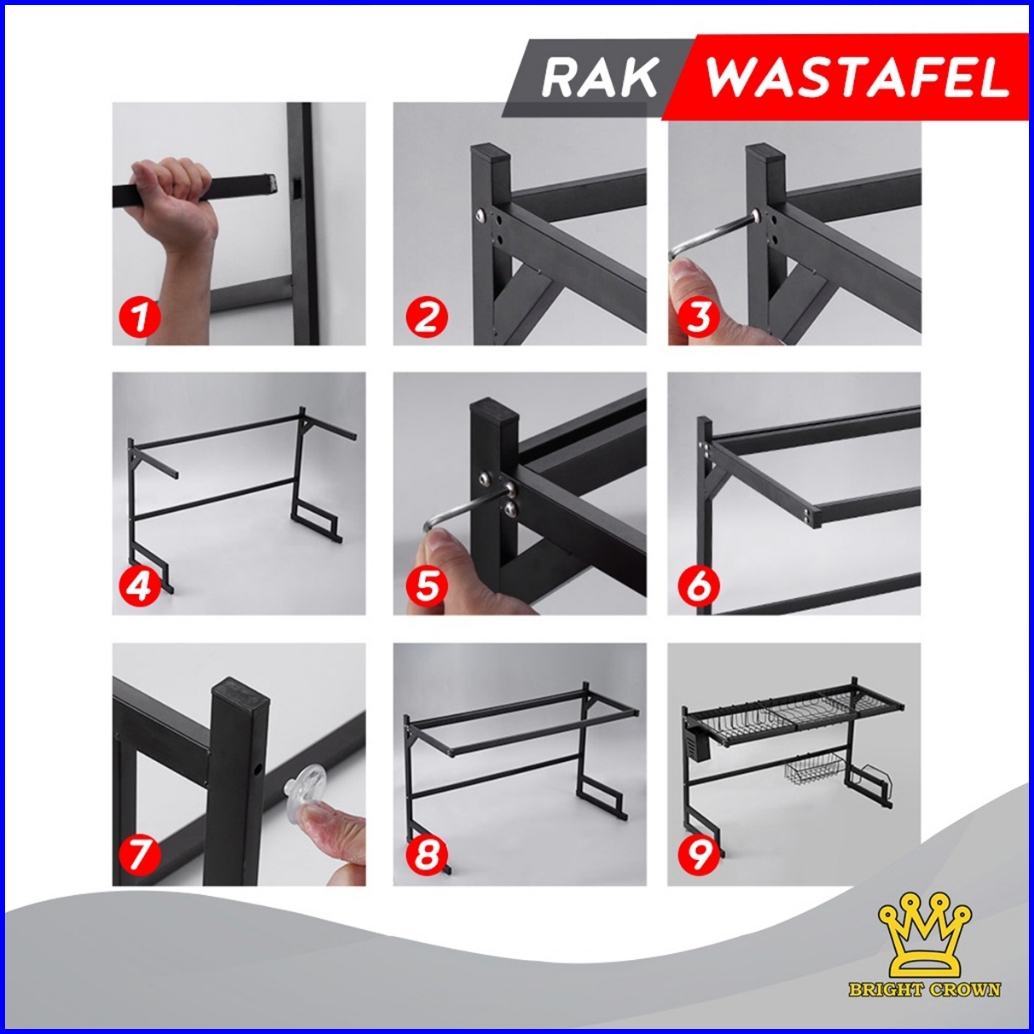 RAK WASTAFEL

1

2

3

4

5

6

7

8

9

BRIGHT CROWN