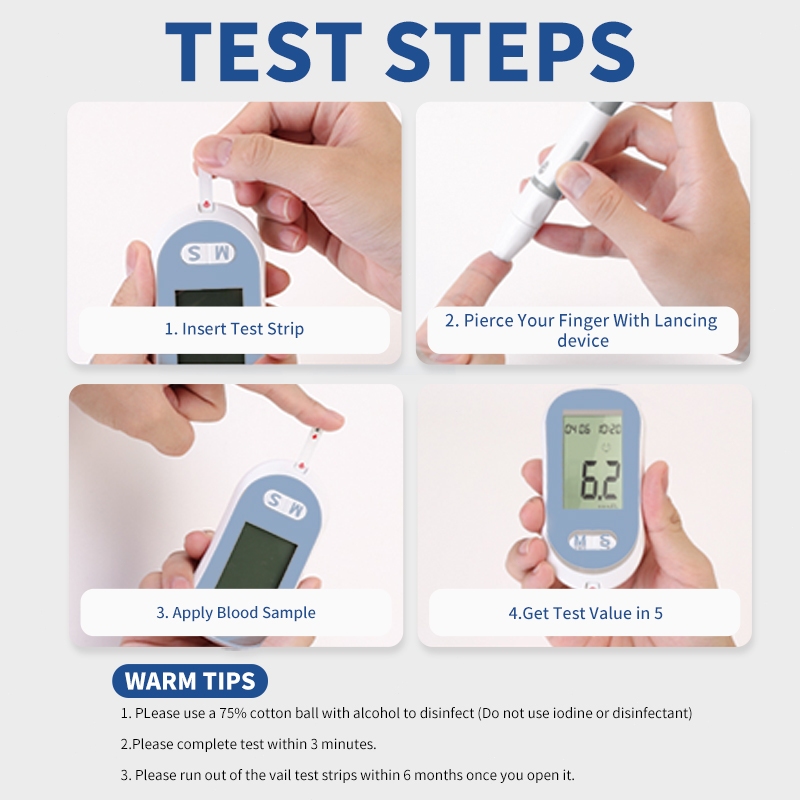 TEST STEPS

M S

1. Insert Test Strip

2. Pierce Your Finger With Lancing device

M S

3. Apply Blood Sample

04 06 10:20

6.2

M S

4.Get Test Value in 5

WARM TIPS

1. PLease use a 75% cotton ball with alcohol to disinfect (Do not use iodine or disinfectant)

2.Please complete test within 3 minutes.

3. Please run out of the vail test strips within 6 months once you open it.