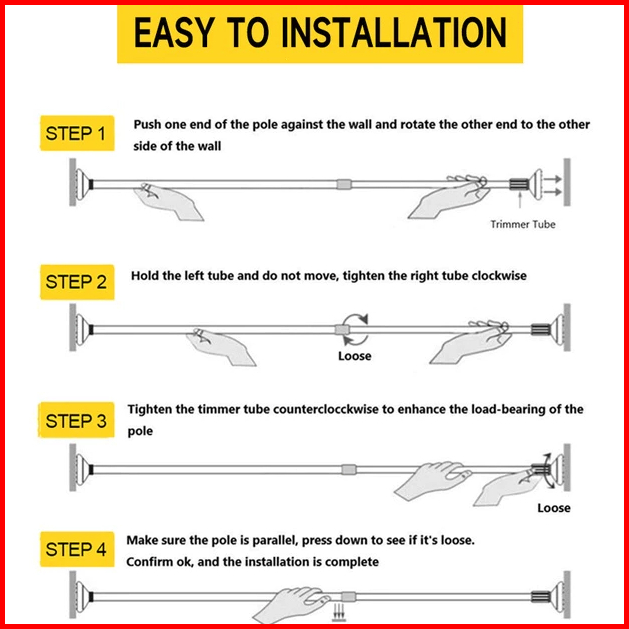 EASY TO INSTALLATION

STEP 1

Push one end of the pole against the wall and rotate the other end to the other side of the wall

Trimmer Tube

STEP 2

Hold the left tube and do not move, tighten the right tube clockwise

Loose

STEP 3

Tighten the timmer tube counterclocckwise to enhance the load-bearing of the pole

Loose

STEP 4

Make sure the pole is parallel, press down to see if it's loose.
Confirm ok, and the installation is complete