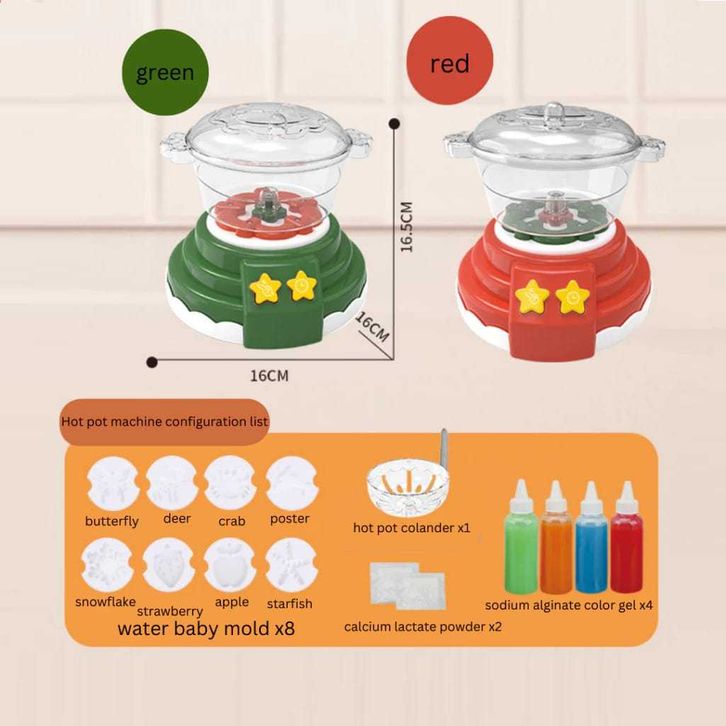 green

red

16.5CM

16CM

16CM

Hot pot machine configuration list

butterfly deer crab poster

snowflake strawberry apple starfish

water baby mold x8

hot pot colander x1

calcium lactate powder x2

sodium alginate color gel x4