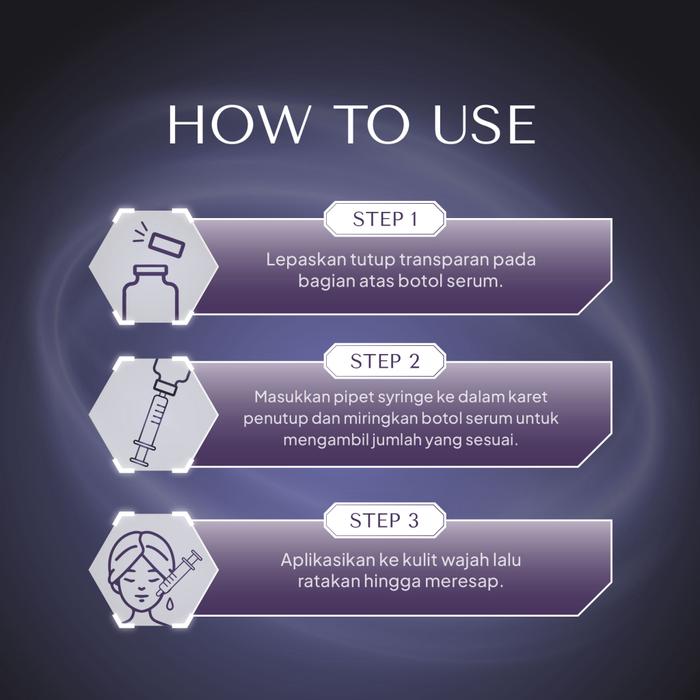 HOW TO USE

STEP 1

Lepaskan tutup transparan pada bagian atas botol serum.

STEP 2

Masukkan pipet syringe ke dalam karet penutup dan miringkan botol serum untuk mengambil jumlah yang sesuai.

STEP 3

Aplikasikan ke kulit wajah lalu ratakan hingga meresap.