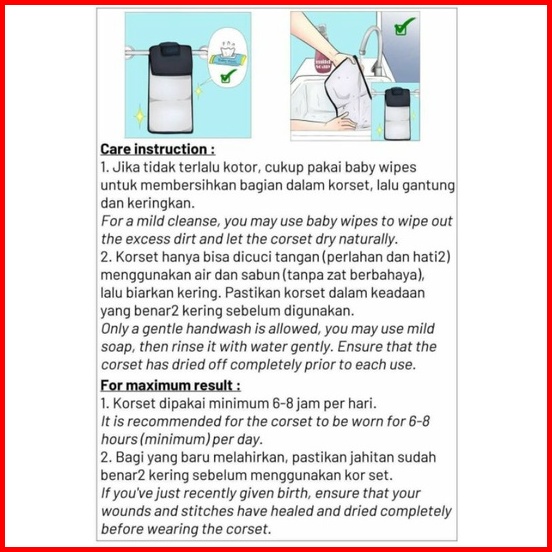 Care instruction :
1. Jika tidak terlalu kotor, cukup pakai baby wipes untuk membersihkan bagian dalam korset, lalu gantung dan keringkan.
For a mild cleanse, you may use baby wipes to wipe out the excess dirt and let the corset dry naturally.
2. Korset hanya bisa dicuci tangan (perlahan dan hati2) menggunakan air dan sabun (tanpa zat berbahaya), lalu biarkan kering. Pastikan korset dalam keadaan yang benar2 kering sebelum digunakan.
Only a gentle handwash is allowed, you may use mild soap, then rinse it with water gently. Ensure that the corset has dried off completely prior to each use.

For maximum result :
1. Korset dipakai minimum 6-8 jam per hari.
It is recommended for the corset to be worn for 6-8 hours (minimum) per day.
2. Bagi yang baru melahirkan, pastikan jahitan sudah benar2 kering sebelum menggunakan kor set.
If you've just recently given birth, ensure that your wounds and stitches have healed and dried completely before wearing the corset.