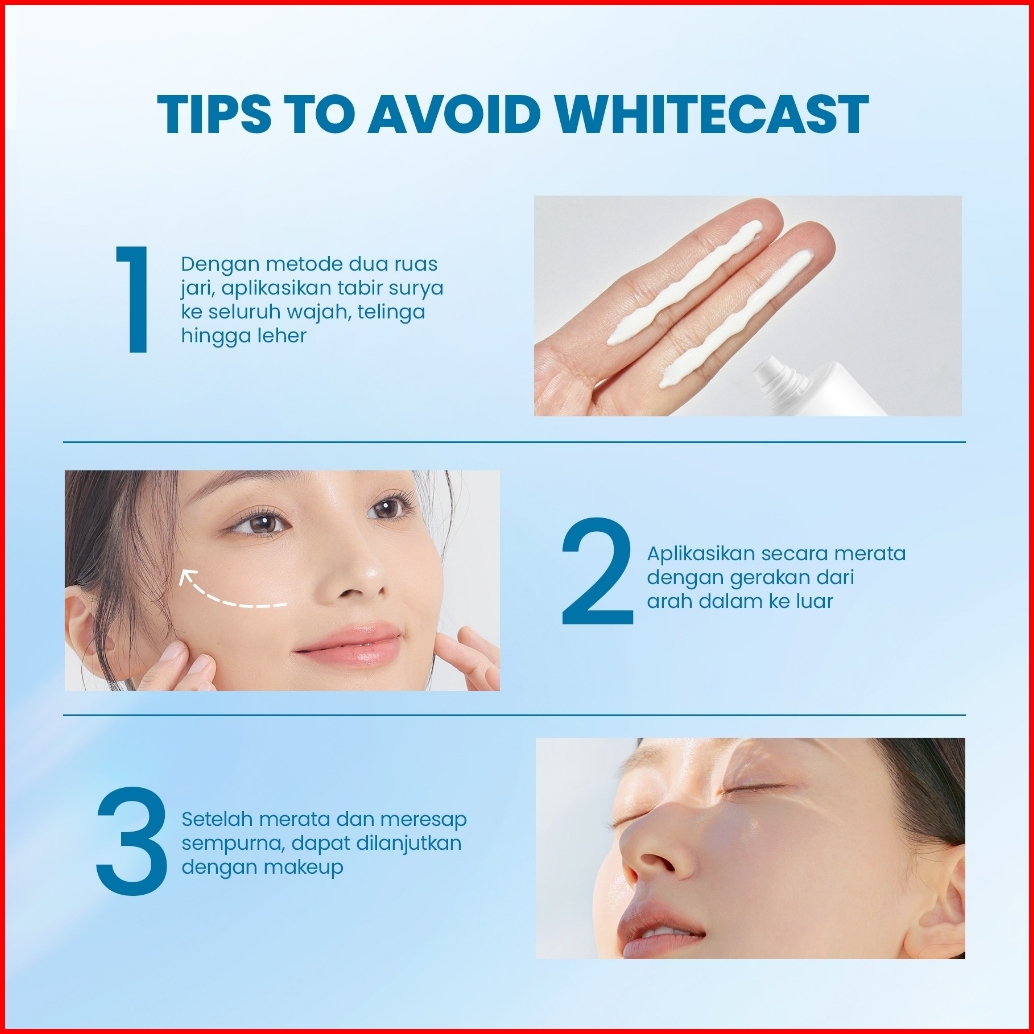 TIPS TO AVOID WHITECAST

1
Dengan metode dua ruas jari, aplikasikan tabir surya ke seluruh wajah, telinga hingga leher

2
Aplikasikan secara merata dengan gerakan dari arah dalam ke luar

3
Setelah merata dan meresap sempurna, dapat dilanjutkan dengan makeup