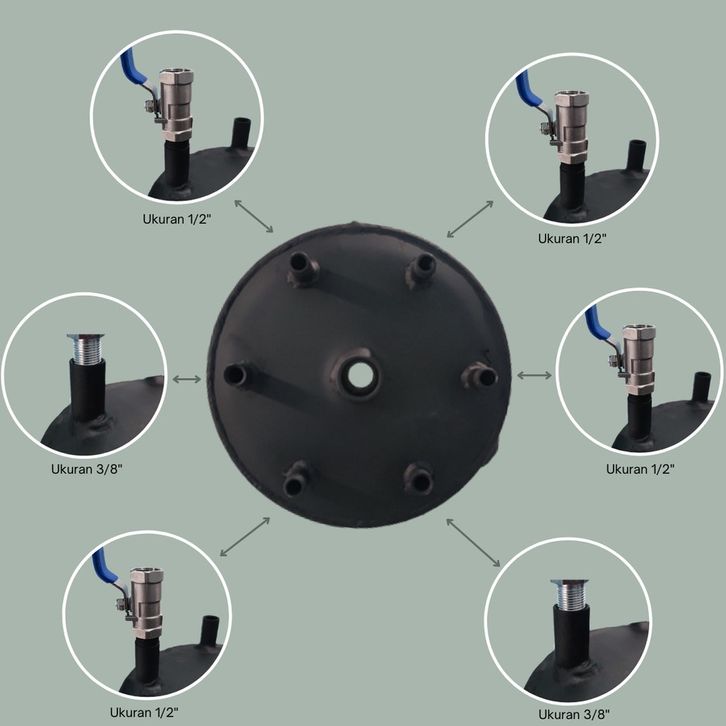 Ukuran 1/2"

Ukuran 1/2"

Ukuran 3/8"

Ukuran 1/2"

Ukuran 1/2"

Ukuran 3/8"