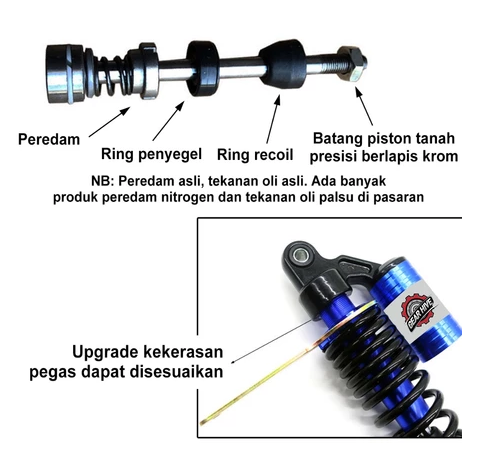 Peredam

Ring penyegel

Ring recoil

Batang piston tanah presisi berlapis krom

NB: Peredam asli, tekanan oli asli. Ada banyak produk peredam nitrogen dan tekanan oli palsu di pasaran

GEAR HIVE

Upgrade kekerasan pegas dapat disesuaikan