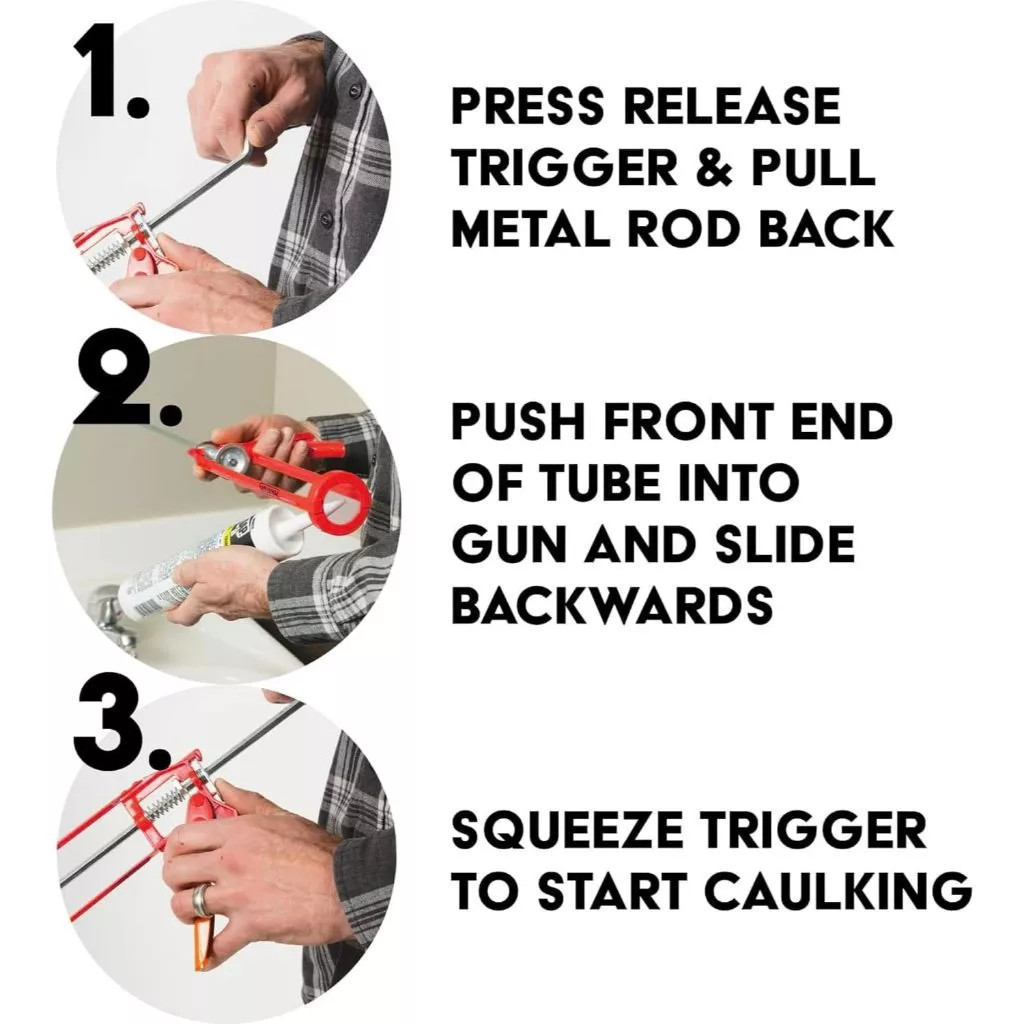 1.

PRESS RELEASE TRIGGER & PULL METAL ROD BACK

2.

PUSH FRONT END OF TUBE INTO GUN AND SLIDE BACKWARDS

3.

SQUEEZE TRIGGER TO START CAULKING