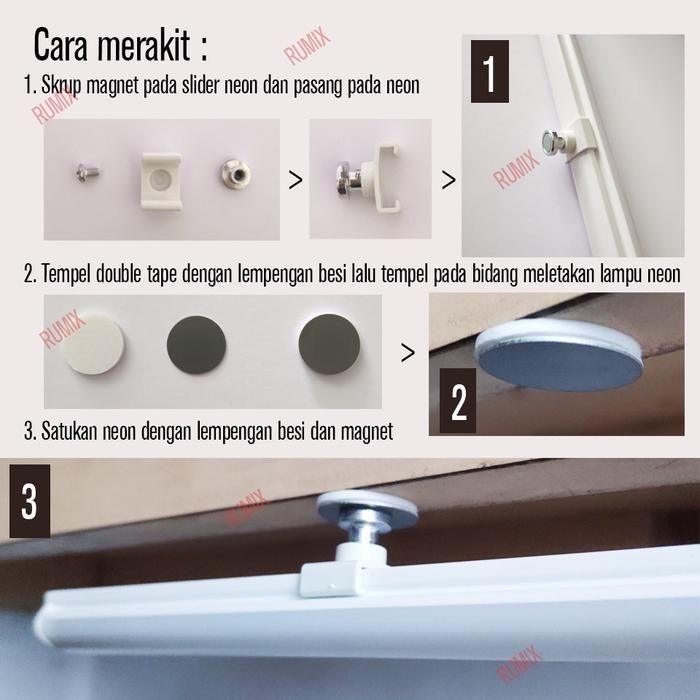 Cara merakit :

RUMIX

1. Skrup magnet pada slider neon dan pasang pada neon

RUMIX

1

>

>

RUMIX

2. Tempel double tape dengan lempengan besi lalu tempel pada bidang meletakan lampu neon

RUMIX

>

2

3. Satukan neon dengan lempengan besi dan magnet

3

RUMIX

RUMIX