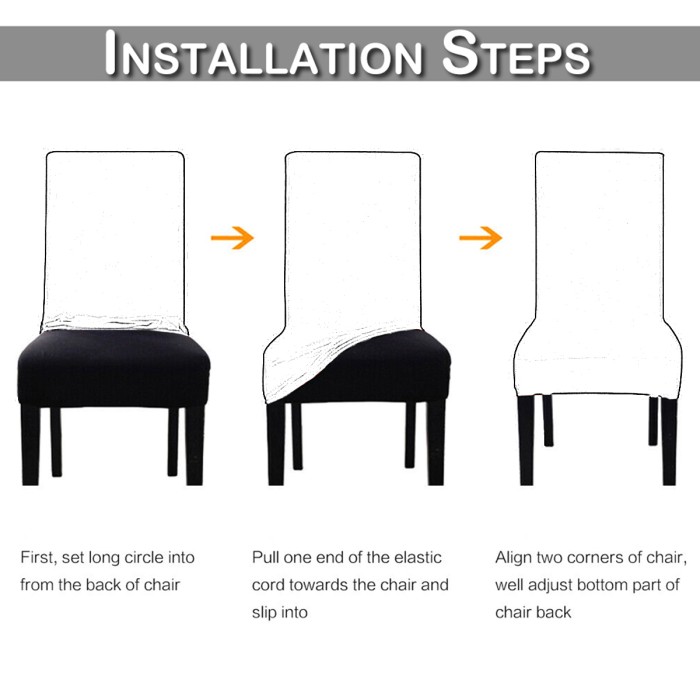 INSTALLATION STEPS

First, set long circle into from the back of chair

Pull one end of the elastic cord towards the chair and slip into

Align two corners of chair, well adjust bottom part of chair back