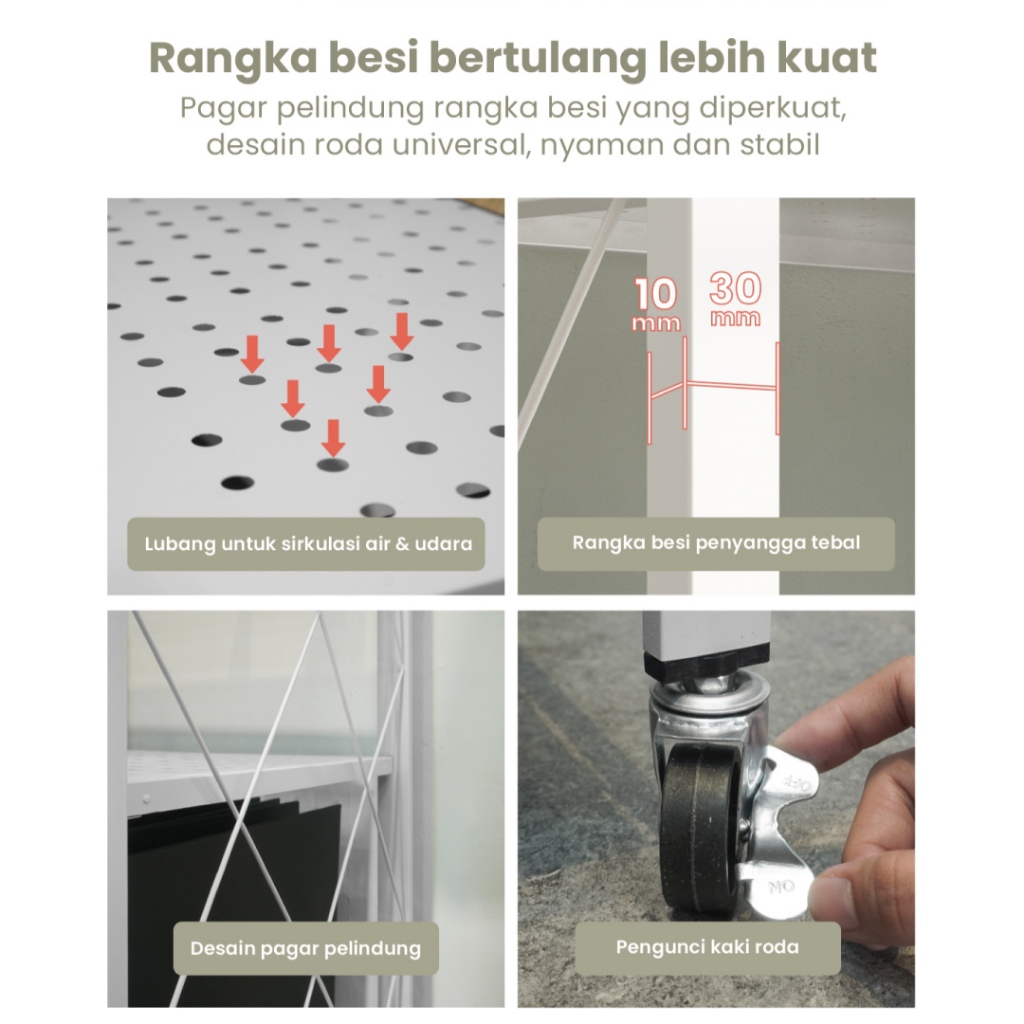 Rangka besi bertulang lebih kuat
Pagar pelindung rangka besi yang diperkuat, desain roda universal, nyaman dan stabil

Lubang untuk sirkulasi air & udara

10 mm
30 mm

Rangka besi penyangga tebal

Desain pagar pelindung

OFF
ON

Pengunci kaki roda