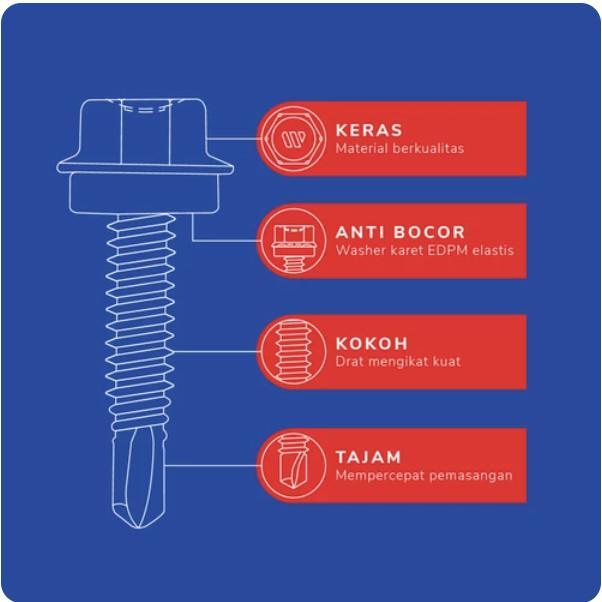 KERAS
Material berkualitas

ANTI BOCOR
Washer karet EDPM elastis

KOKOH
Drat mengikat kuat

TAJAM
Mempercepat pemasangan