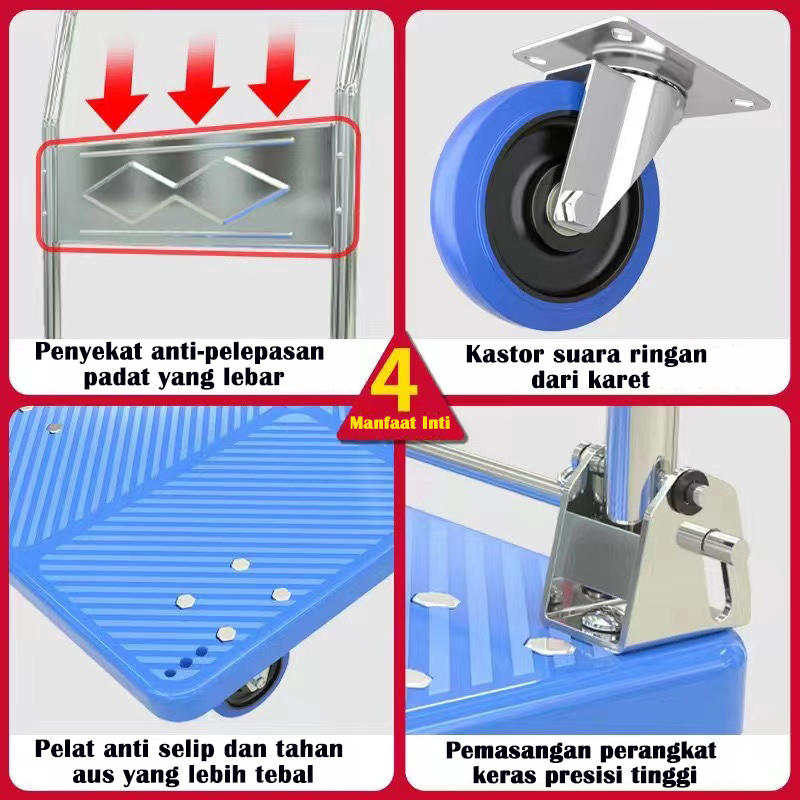 Penyekat anti-pelepasan padat yang lebar

Kastor suara ringan dari karet

4
Manfaat Inti

Pelat anti selip dan tahan aus yang lebih tebal

Pemasangan perangkat keras presisi tinggi