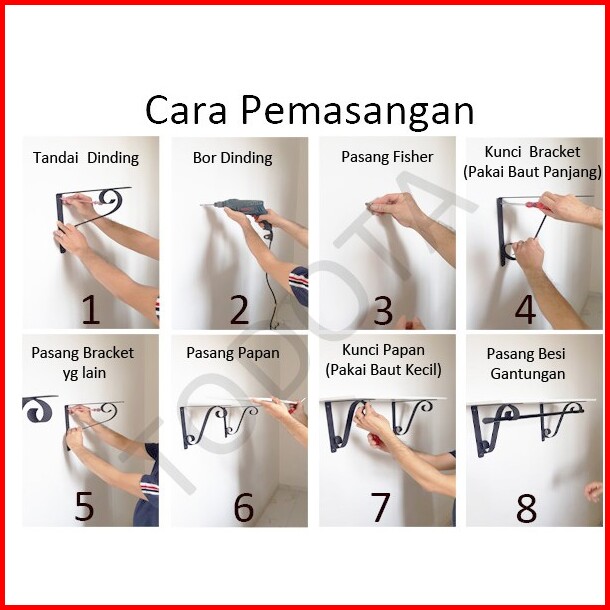 Cara Pemasangan

Tandai Dinding

1

Bor Dinding

2

Pasang Fisher

3

Kunci Bracket (Pakai Baut Panjang)

4

Pasang Bracket yg lain

5

Pasang Papan

6

Kunci Papan (Pakai Baut Kecil)

7

Pasang Besi Gantungan

8

TODOTA