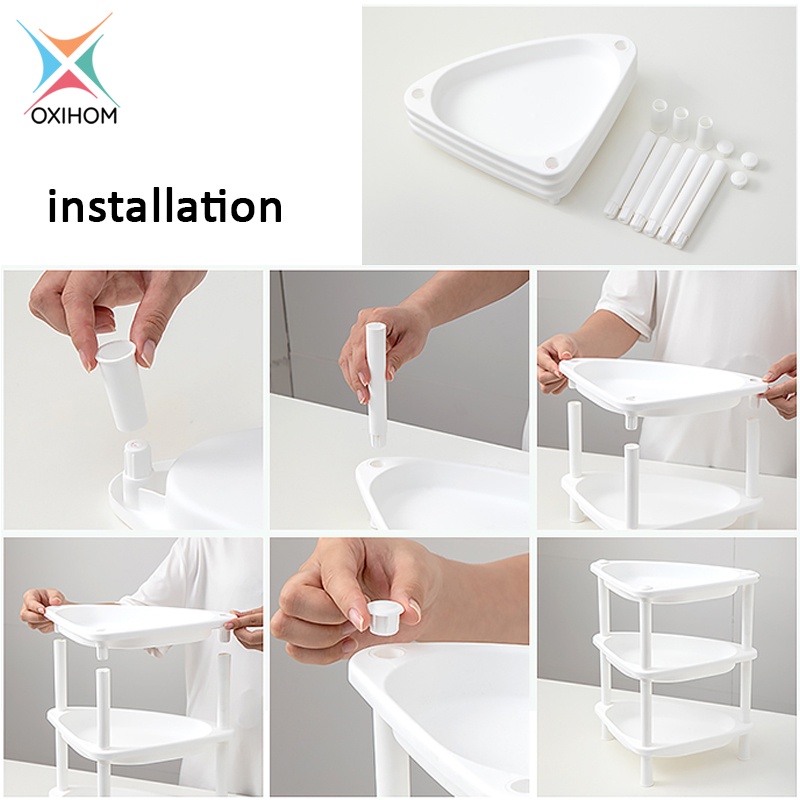 OXIHOM

installation