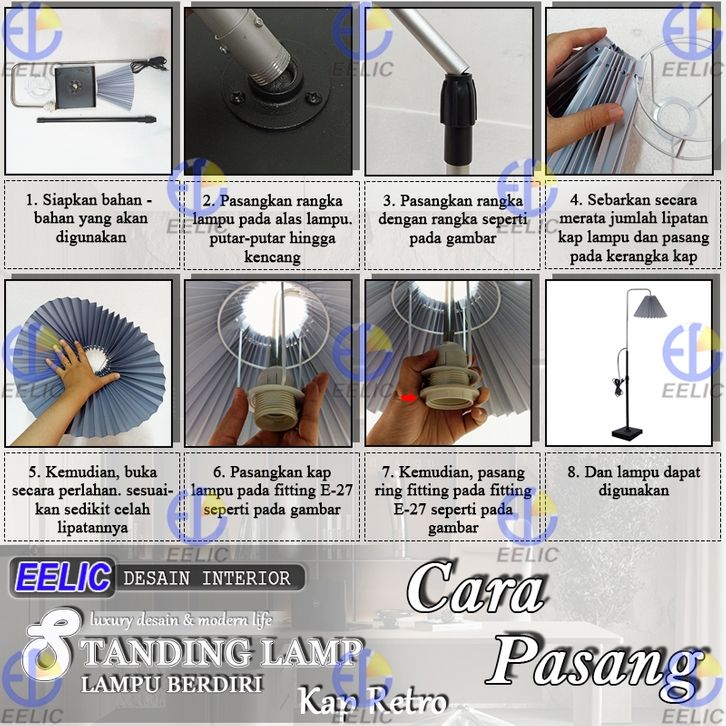 EELIC

1. Siapkan bahan - bahan yang akan digunakan

2. Pasangkan rangka lampu pada alas lampu. putar-putar hingga kencang

3. Pasangkan rangka dengan rangka seperti pada gambar

4. Sebarkan secara merata jumlah lipatan kap lampu dan pasang pada kerangka kap

5. Kemudian, buka secara perlahan. sesuaikan sedikit celah lipatannya

6. Pasangkan kap lampu pada fitting E-27 seperti pada gambar

7. Kemudian, pasang ring fitting pada fitting E-27 seperti pada gambar

8. Dan lampu dapat digunakan

EELIC DESAIN INTERIOR

luxury desain & modern life

STANDING LAMP

LAMPU BERDIRI

Kap Retro

Cara Pasang