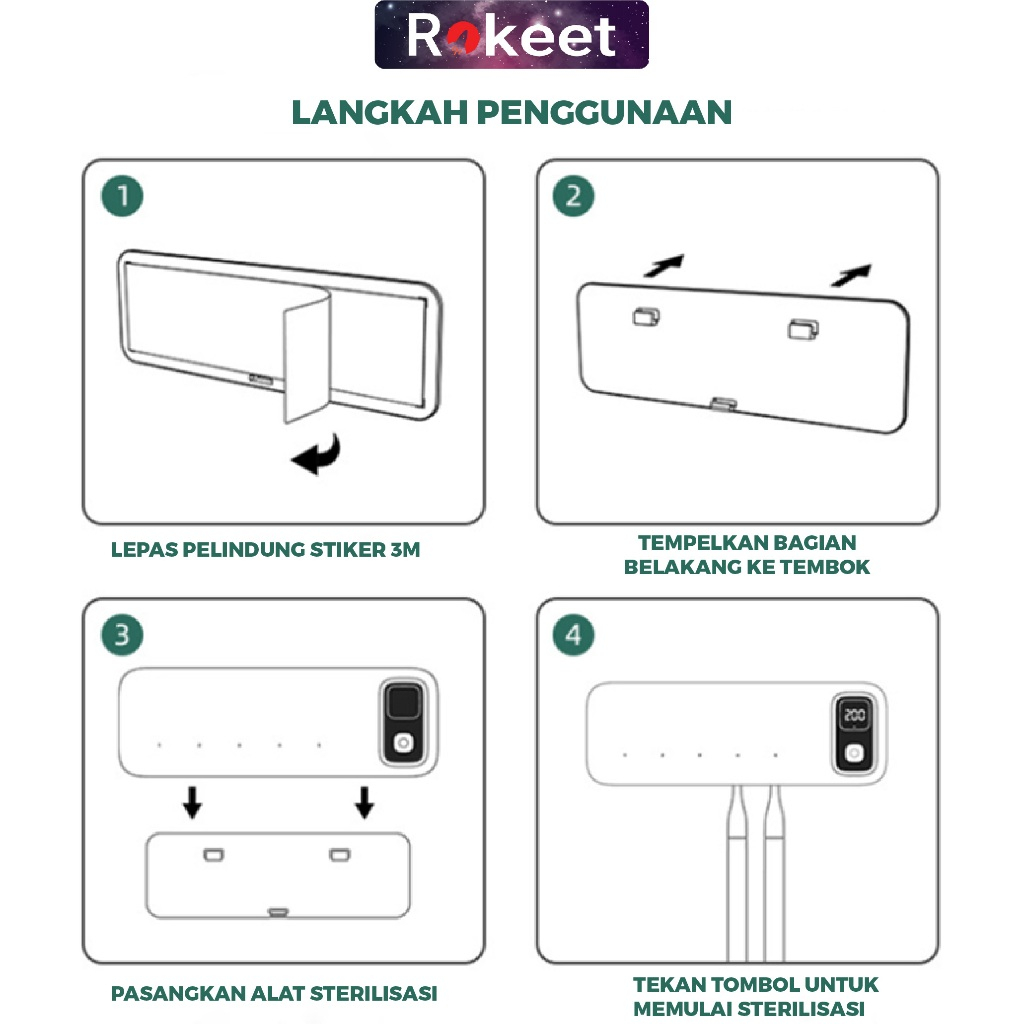 Rokeet

LANGKAH PENGGUNAAN

1

LEPAS PELINDUNG STIKER 3M

2

TEMPELKAN BAGIAN BELAKANG KE TEMBOK

3

PASANGKAN ALAT STERILISASI

4

200

TEKAN TOMBOL UNTUK MEMULAI STERILISASI