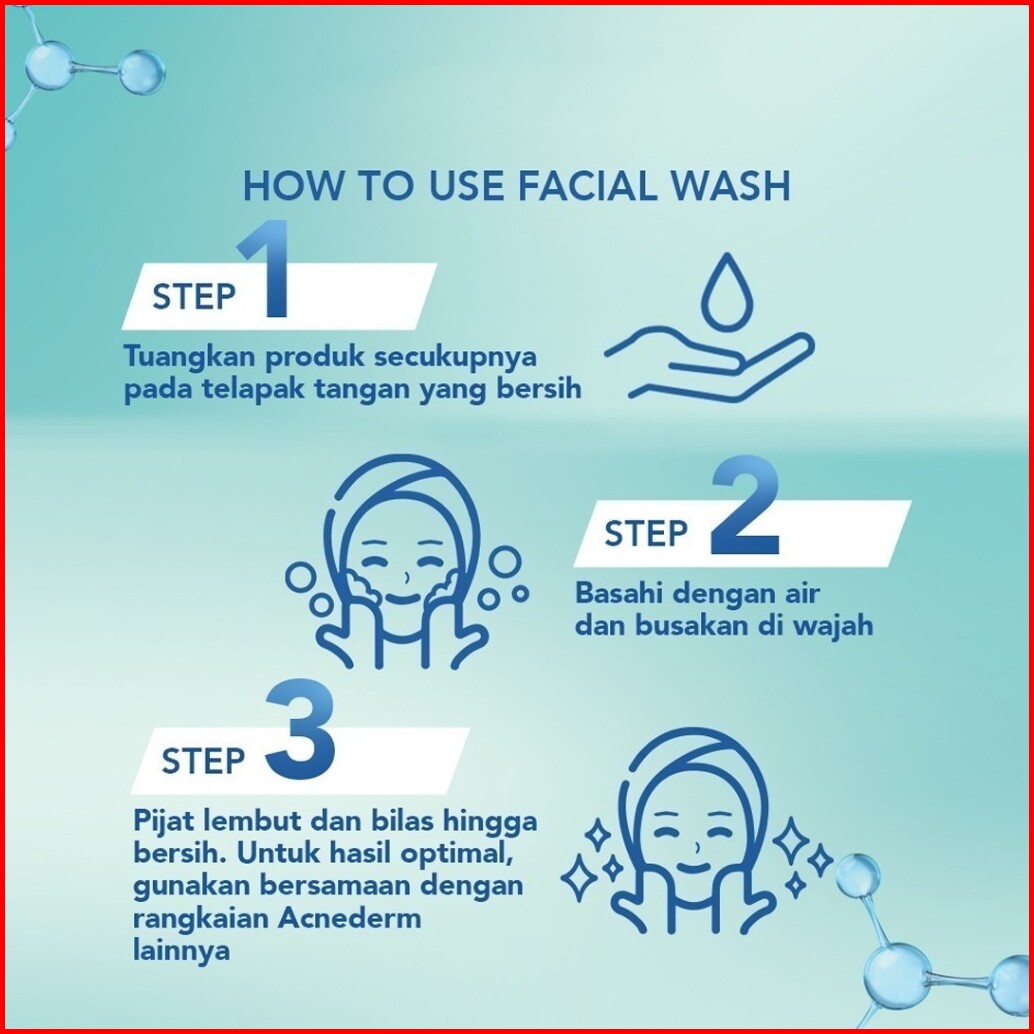 HOW TO USE FACIAL WASH

STEP 1

Tuangkan produk secukupnya pada telapak tangan yang bersih

STEP 2

Basahi dengan air dan busakan di wajah

STEP 3

Pijat lembut dan bilas hingga bersih. Untuk hasil optimal, gunakan bersamaan dengan rangkaian Acnederm lainnya