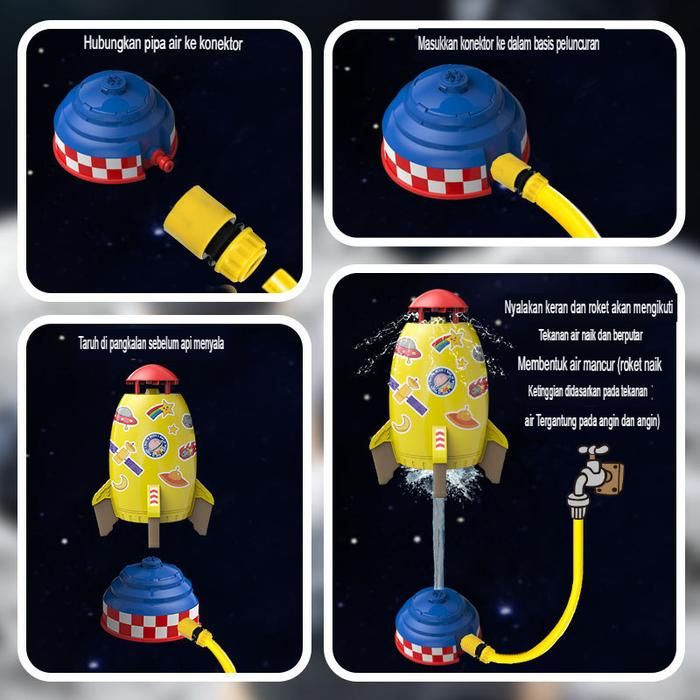 Hubungkan pipa air ke konektor

Masukkan konektor ke dalam basis peluncuran

Taruh di pangkalan sebelum api menyala

Nyalakan keran dan roket akan mengikuti
Tekanan air naik dan berputar
Membentuk air mancur (roket naik
Ketinggian didasarkan pada tekanan
air Tergantung pada angin dan angin)