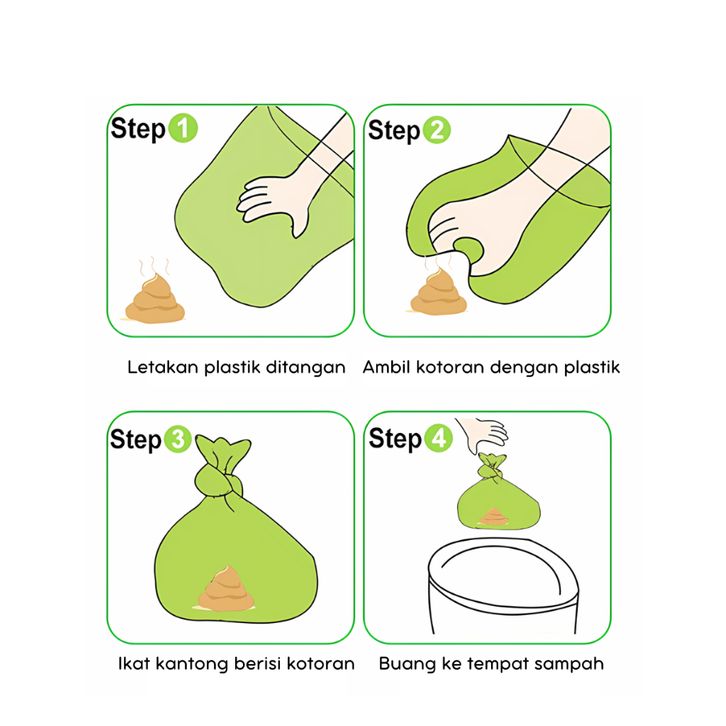 Step 1

Letakan plastik ditangan

Step 2

Ambil kotoran dengan plastik

Step 3

Ikat kantong berisi kotoran

Step 4

Buang ke tempat sampah