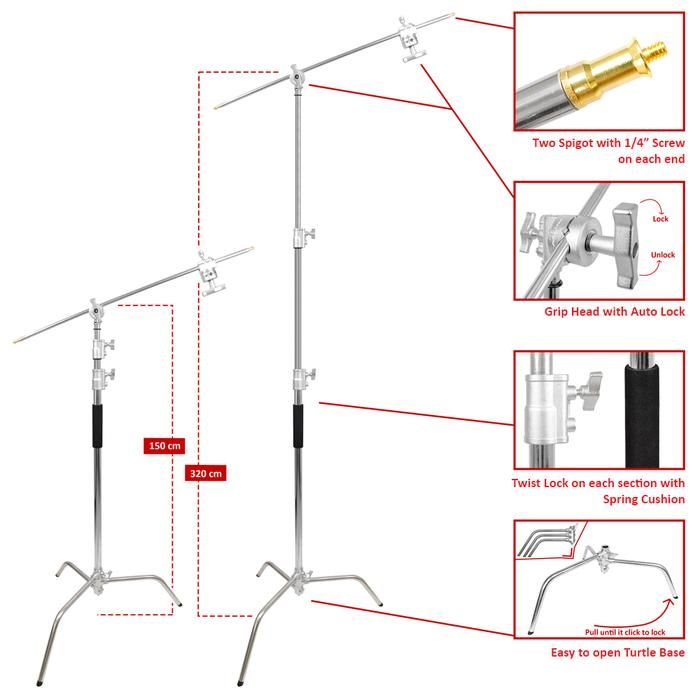 150 cm

320 cm

Two Spigot with 1/4" Screw on each end

Lock

Unlock

Grip Head with Auto Lock

Twist Lock on each section with Spring Cushion

Pull until it click to lock

Easy to open Turtle Base