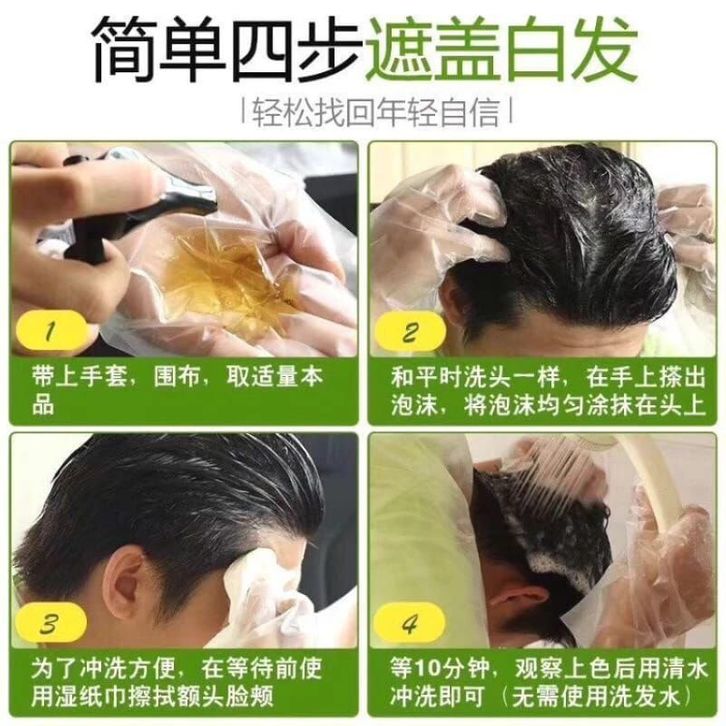 简单四步遮盖白发

|轻松找回年轻自信|

1

带上手套，围布，取适量本品

2

和平时洗头一样，在手上搽出泡沫，将泡沫均匀涂抹在头上

3

为了冲洗方便，在等待前使用湿纸巾擦拭额头脸颊

4

等10分钟，观察上色后用清水冲洗即可（无需使用洗发水）