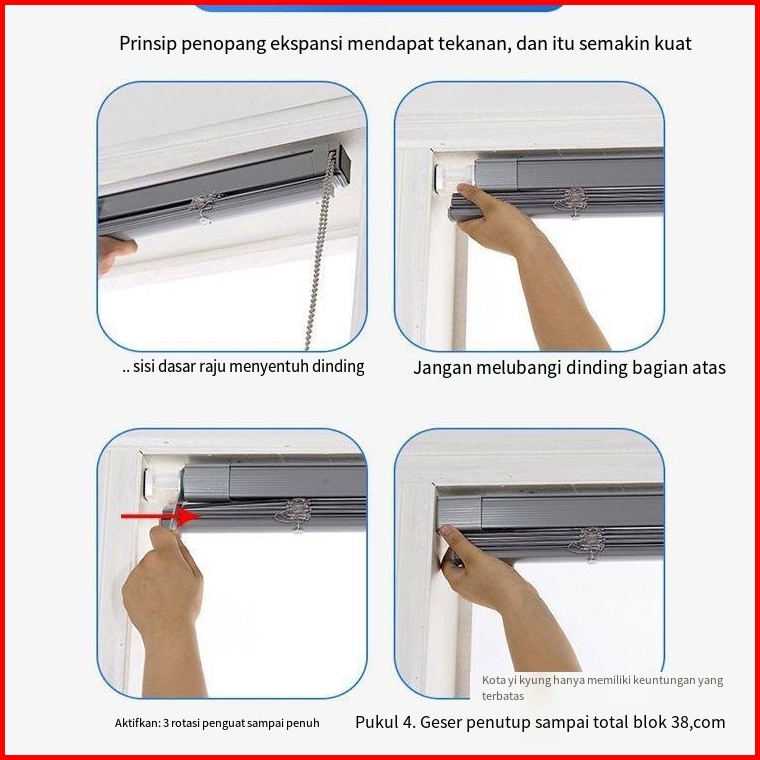 Prinsip penopang ekspansi mendapat tekanan, dan itu semakin kuat

.. sisi dasar raju menyentuh dinding

Jangan melubangi dinding bagian atas

Kota yi kyung hanya memiliki keuntungan yang terbatas

Aktifkan: 3 rotasi penguat sampai penuh

Pukul 4. Geser penutup sampai total blok 38,com