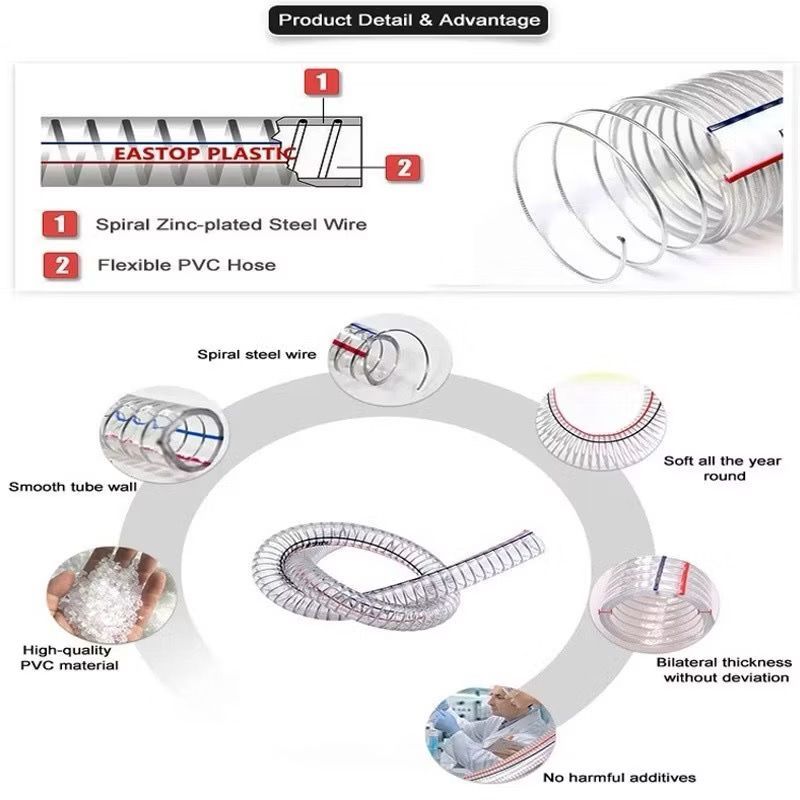 Product Detail & Advantage

1

EASTOP PLASTIC

2

1 Spiral Zinc-plated Steel Wire

2 Flexible PVC Hose

Spiral steel wire

Smooth tube wall

Soft all the year round

High-quality PVC material

Bilateral thickness without deviation

No harmful additives