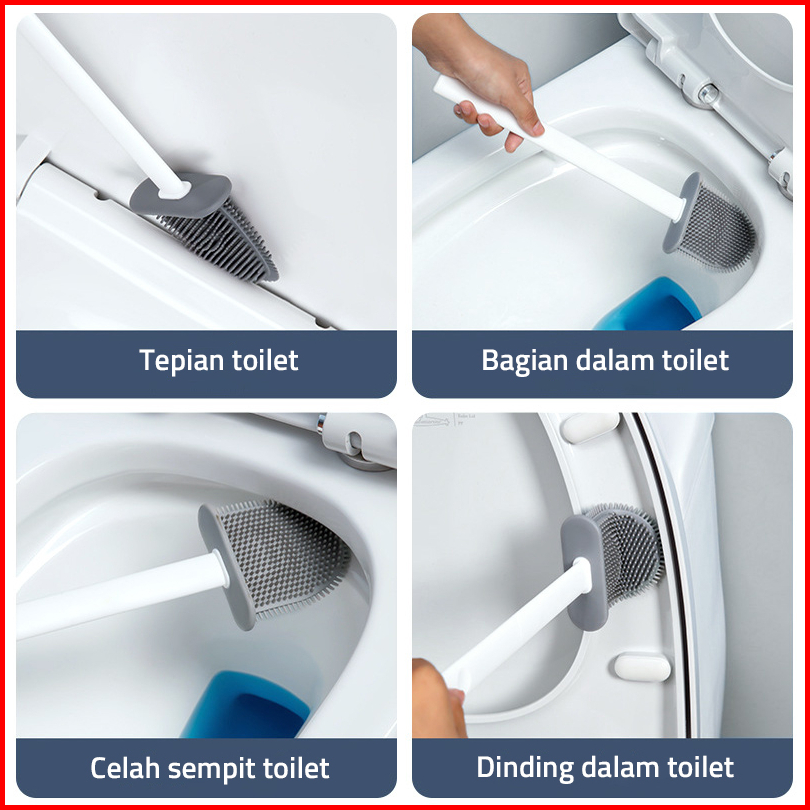 Tepian toilet

Bagian dalam toilet

Celah sempit toilet

Dinding dalam toilet