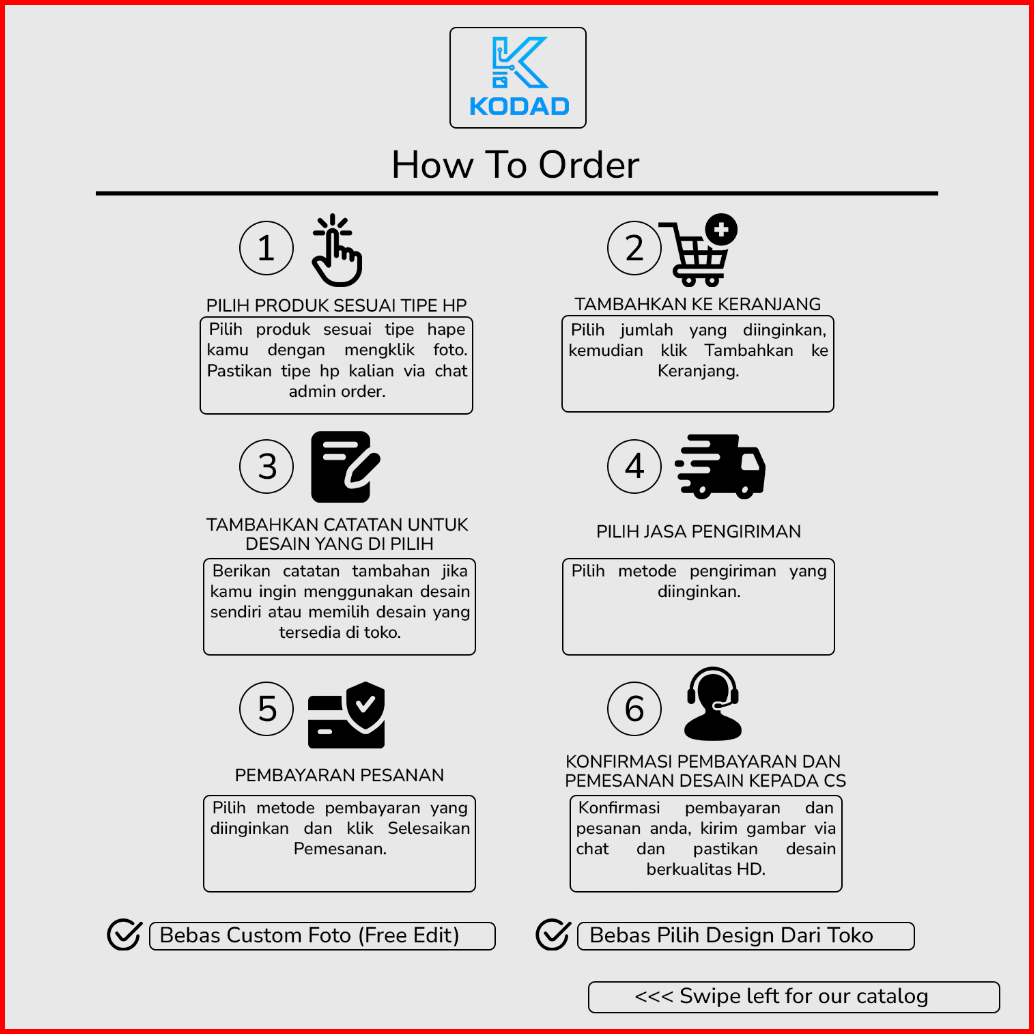 KODAD

How To Order

1

PILIH PRODUK SESUAI TIPE HP

Pilih produk sesuai tipe hape kamu dengan mengklik foto. Pastikan tipe hp kalian via chat admin order.

2

TAMBAHKAN KE KERANJANG

Pilih jumlah yang diinginkan, kemudian klik Tambahkan ke Keranjang.

3

TAMBAHKAN CATATAN UNTUK DESAIN YANG DI PILIH

Berikan catatan tambahan jika kamu ingin menggunakan desain sendiri atau memilih desain yang tersedia di toko.

4

PILIH JASA PENGIRIMAN

Pilih metode pengiriman yang diinginkan.

5

PEMBAYARAN PESANAN

Pilih metode pembayaran yang diinginkan dan klik Selesaikan Pemesanan.

6

KONFIRMASI PEMBAYARAN DAN PEMESANAN DESAIN KEPADA CS

Konfirmasi pembayaran dan pesanan anda, kirim gambar via chat dan pastikan desain berkualitas HD.

Bebas Custom Foto (Free Edit)

Bebas Pilih Design Dari Toko

<<< Swipe left for our catalog