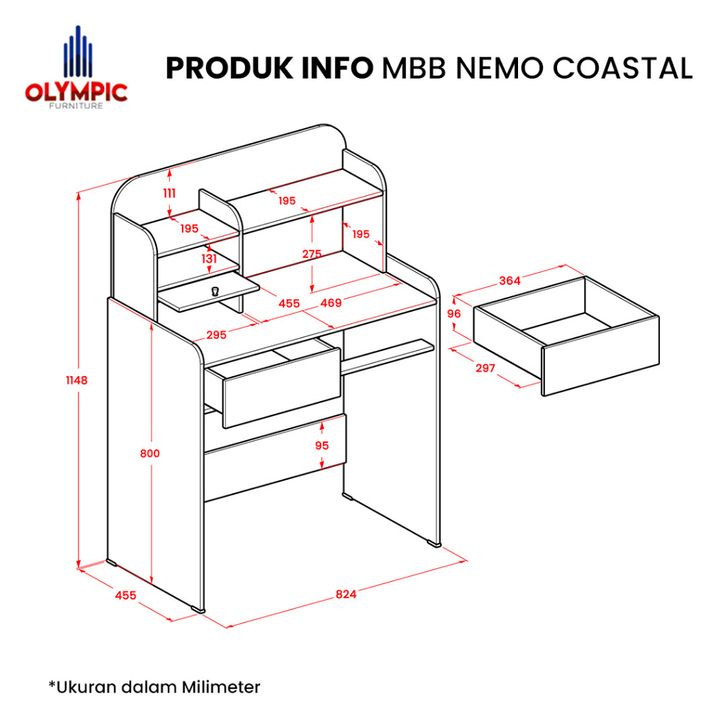 OLYMPIC
FURNITURE

PRODUK INFO MBB NEMO COASTAL

111
195
195
195
131
275
455
469
295
364
96
297
1148
800
95
455
824

*Ukuran dalam Milimeter