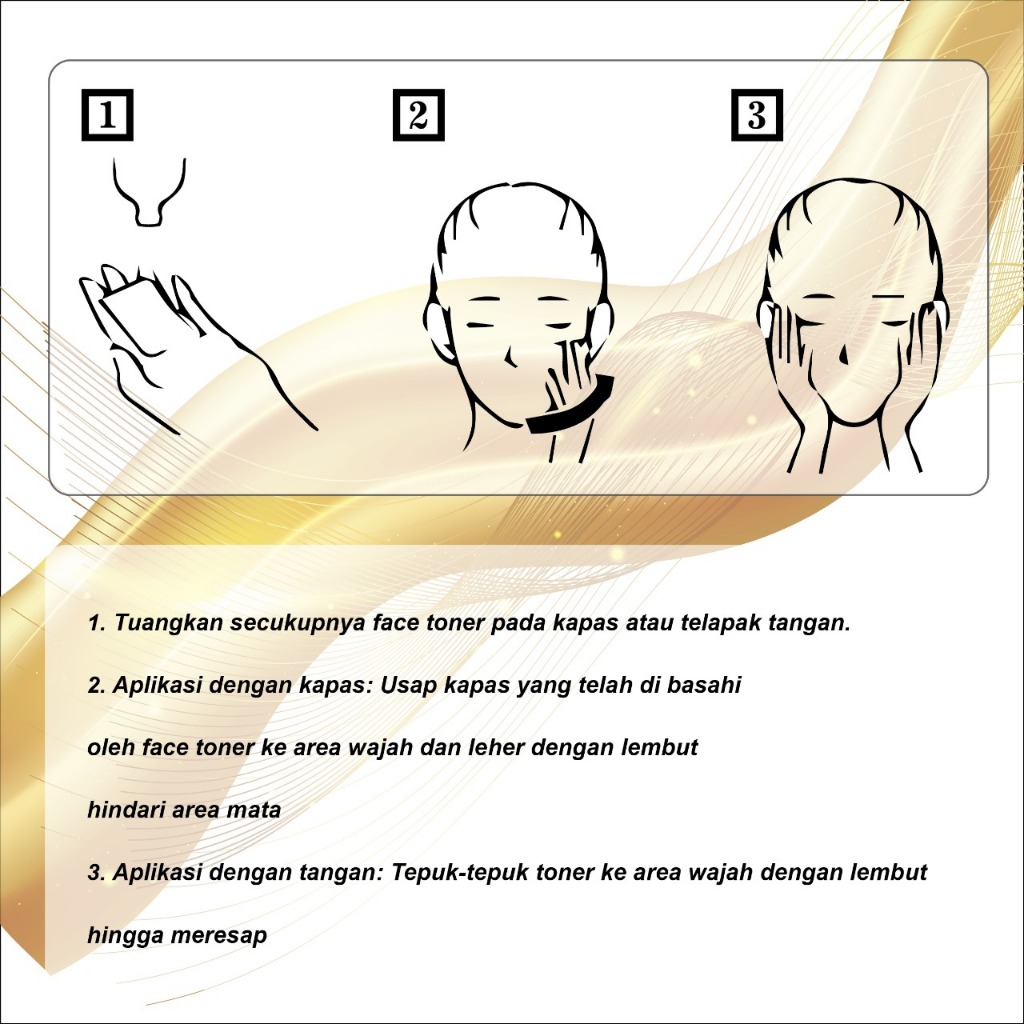 1

2

3

1. Tuangkan secukupnya face toner pada kapas atau telapak tangan.

2. Aplikasi dengan kapas: Usap kapas yang telah di basahi

oleh face toner ke area wajah dan leher dengan lembut

hindari area mata

3. Aplikasi dengan tangan: Tepuk-tepuk toner ke area wajah dengan lembut

hingga meresap