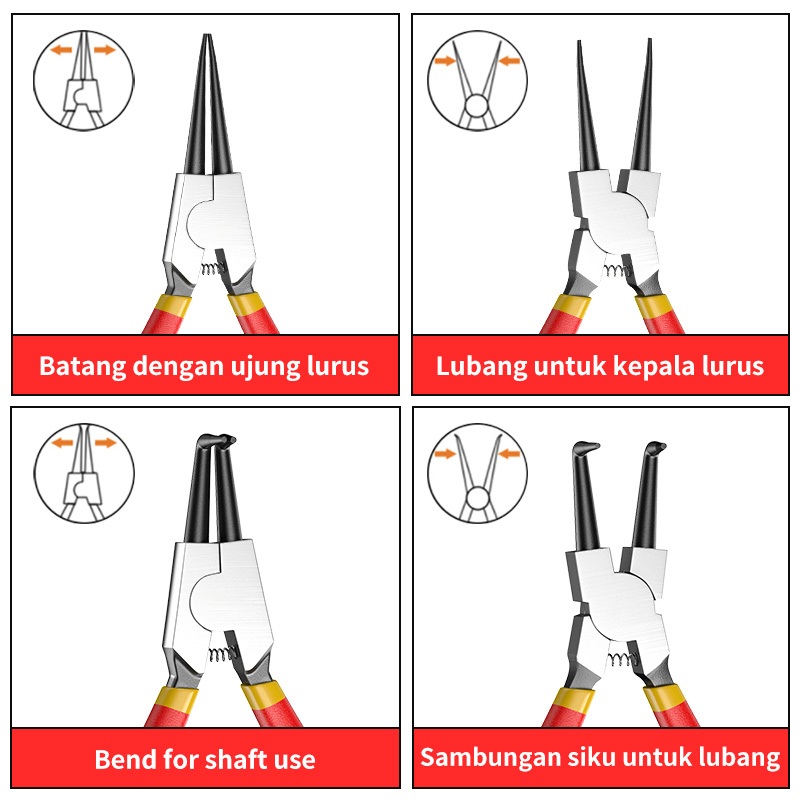 Batang dengan ujung lurus

Lubang untuk kepala lurus

Bend for shaft use

Sambungan siku untuk lubang