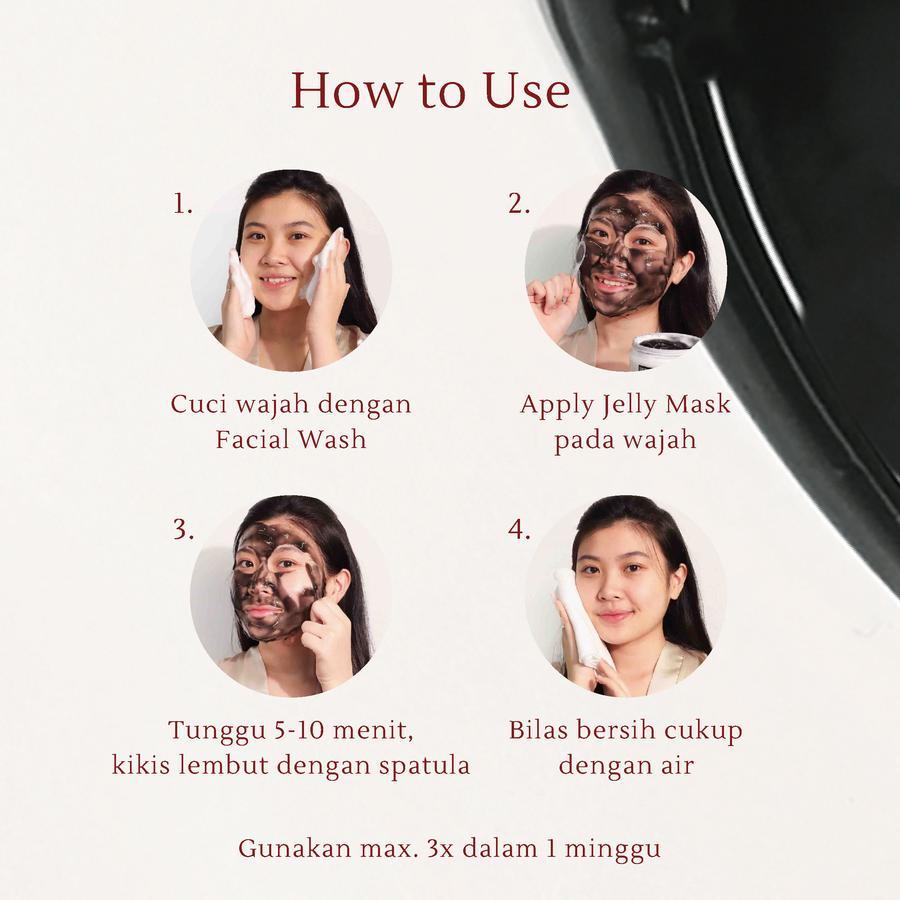 How to Use

1.

Cuci wajah dengan Facial Wash

2.

Apply Jelly Mask pada wajah

3.

Tunggu 5-10 menit, kikis lembut dengan spatula

4.

Bilas bersih cukup dengan air

Gunakan max. 3x dalam 1 minggu