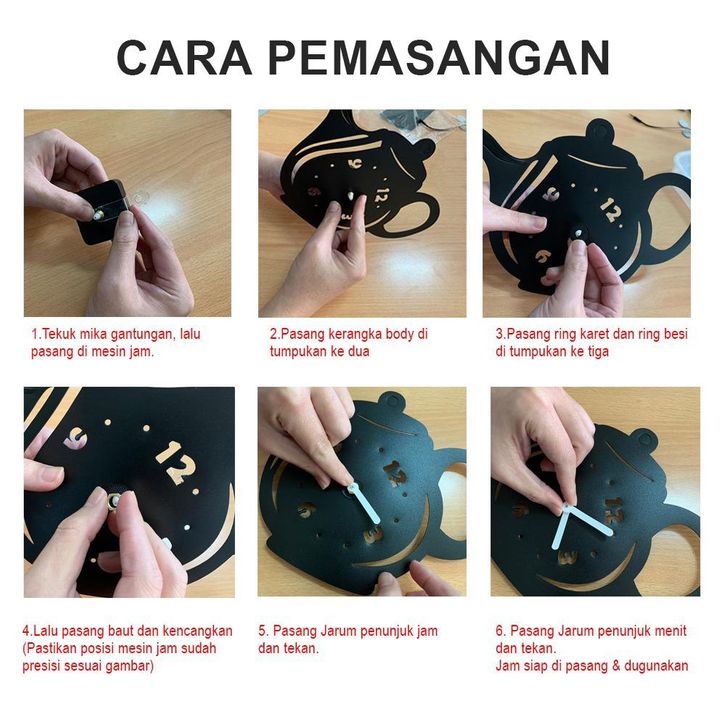 CARA PEMASANGAN

1.Tekuk mika gantungan, lalu pasang di mesin jam.

2.Pasang kerangka body di tumpukan ke dua

3.Pasang ring karet dan ring besi di tumpukan ke tiga

4.Lalu pasang baut dan kencangkan (Pastikan posisi mesin jam sudah presisi sesuai gambar)

5. Pasang Jarum penunjuk jam dan tekan.

6. Pasang Jarum penunjuk menit dan tekan.
Jam siap di pasang & dugunakan