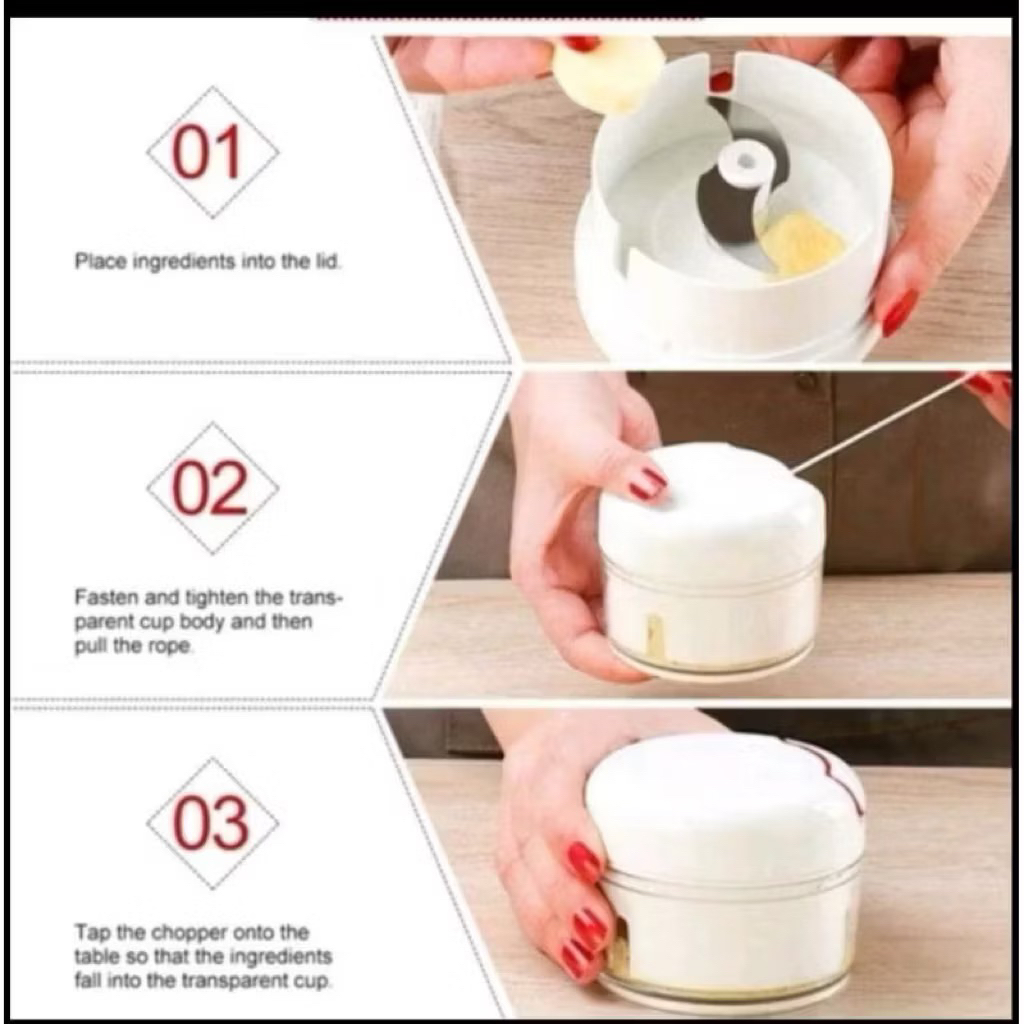 01

Place ingredients into the lid.

02

Fasten and tighten the transparent cup body and then pull the rope.

03

Tap the chopper onto the table so that the ingredients fall into the transparent cup.