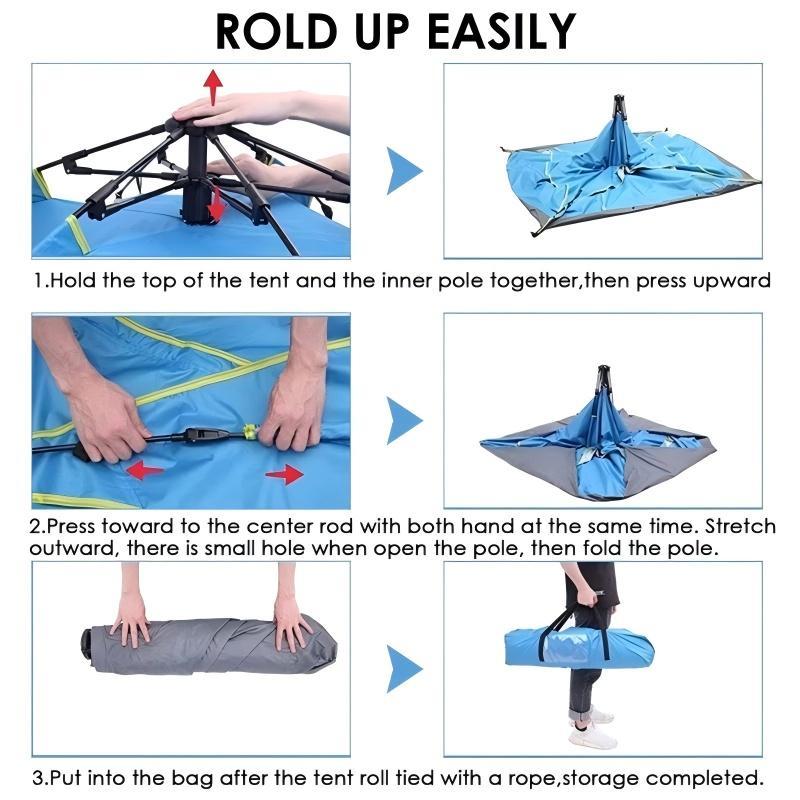 ROLD UP EASILY

1.Hold the top of the tent and the inner pole together,then press upward

2.Press toward to the center rod with both hand at the same time. Stretch outward, there is small hole when open the pole, then fold the pole.

3.Put into the bag after the tent roll tied with a rope,storage completed.