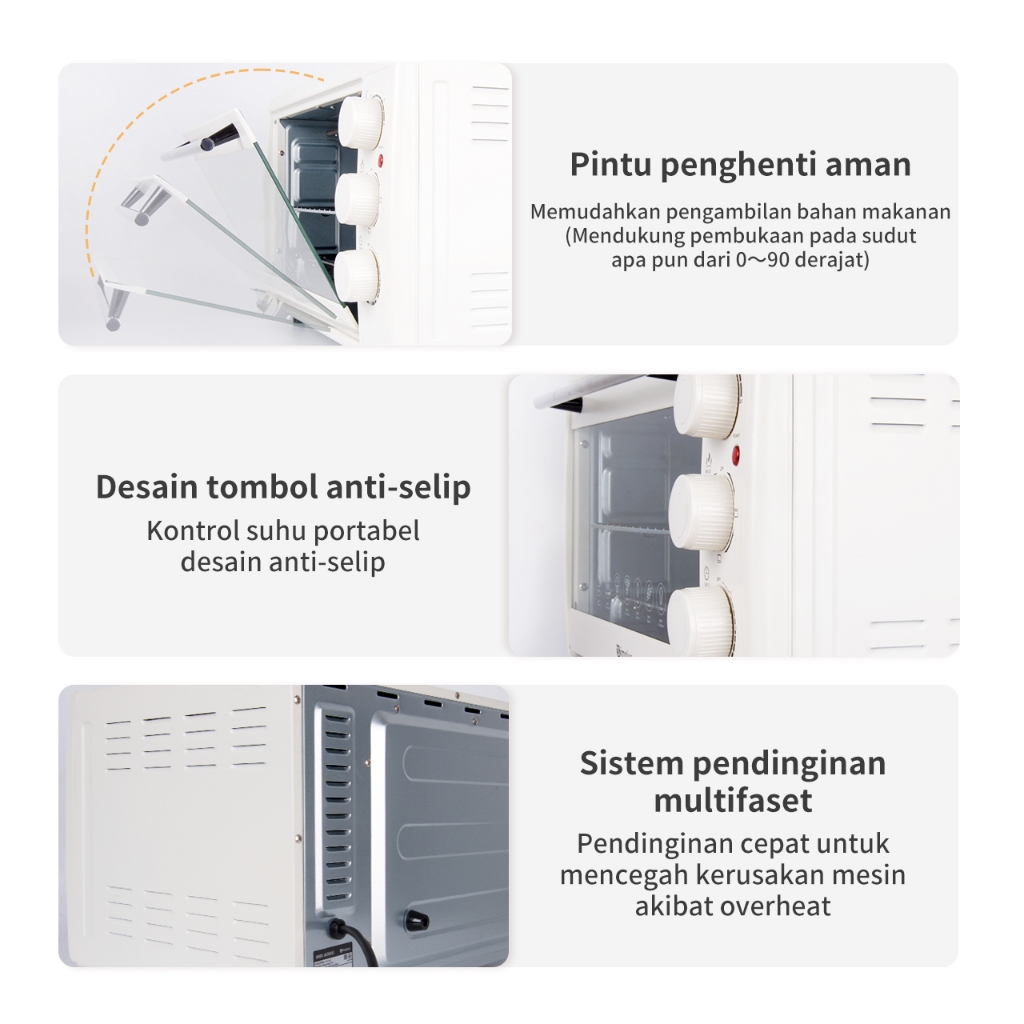 Pintu penghenti aman

Memudahkan pengambilan bahan makanan (Mendukung pembukaan pada sudut apa pun dari 0～90 derajat)

Desain tombol anti-selip

Kontrol suhu portabel desain anti-selip

Sistem pendinginan multifaset

Pendinginan cepat untuk mencegah kerusakan mesin akibat overheat