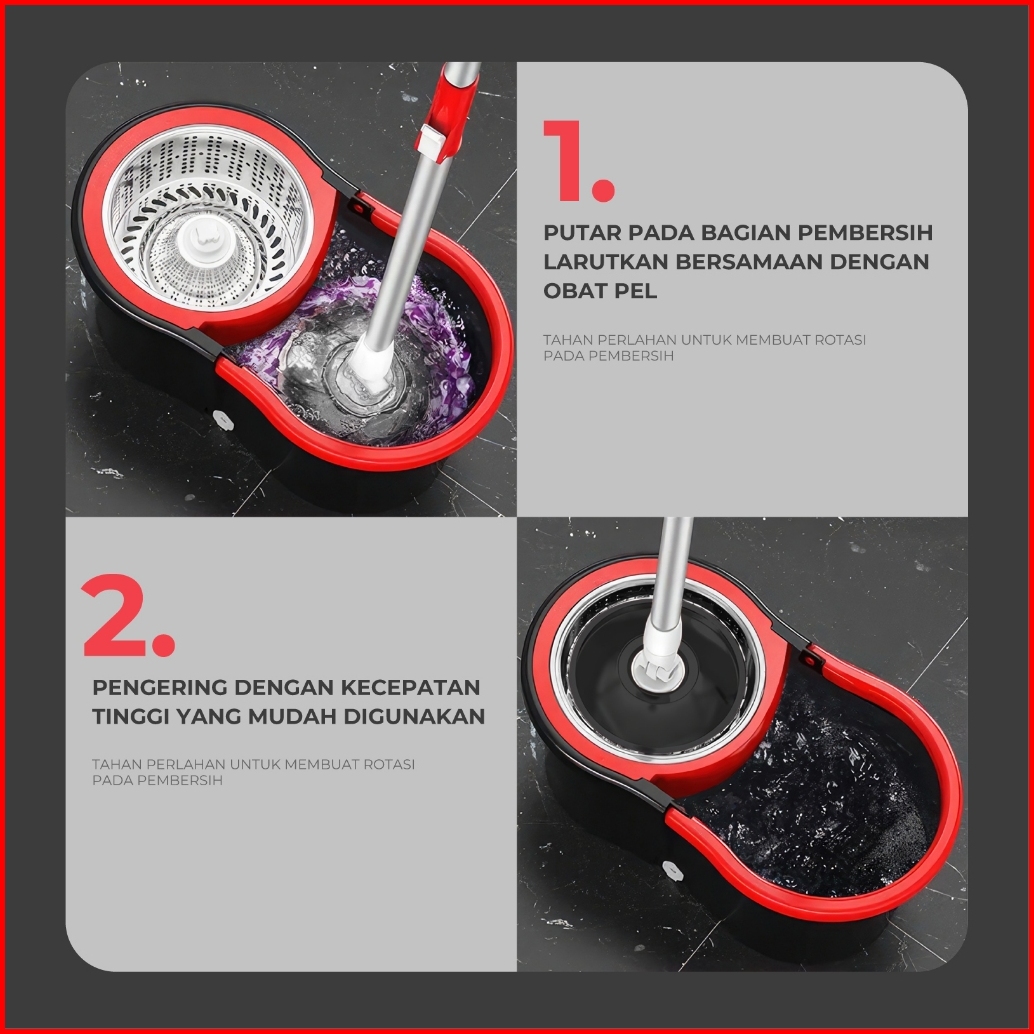 1.

PUTAR PADA BAGIAN PEMBERSIH LARUTKAN BERSAMAAN DENGAN OBAT PEL

TAHAN PERLAHAN UNTUK MEMBUAT ROTASI PADA PEMBERSIH

2.

PENGERING DENGAN KECEPATAN TINGGI YANG MUDAH DIGUNAKAN

TAHAN PERLAHAN UNTUK MEMBUAT ROTASI PADA PEMBERSIH