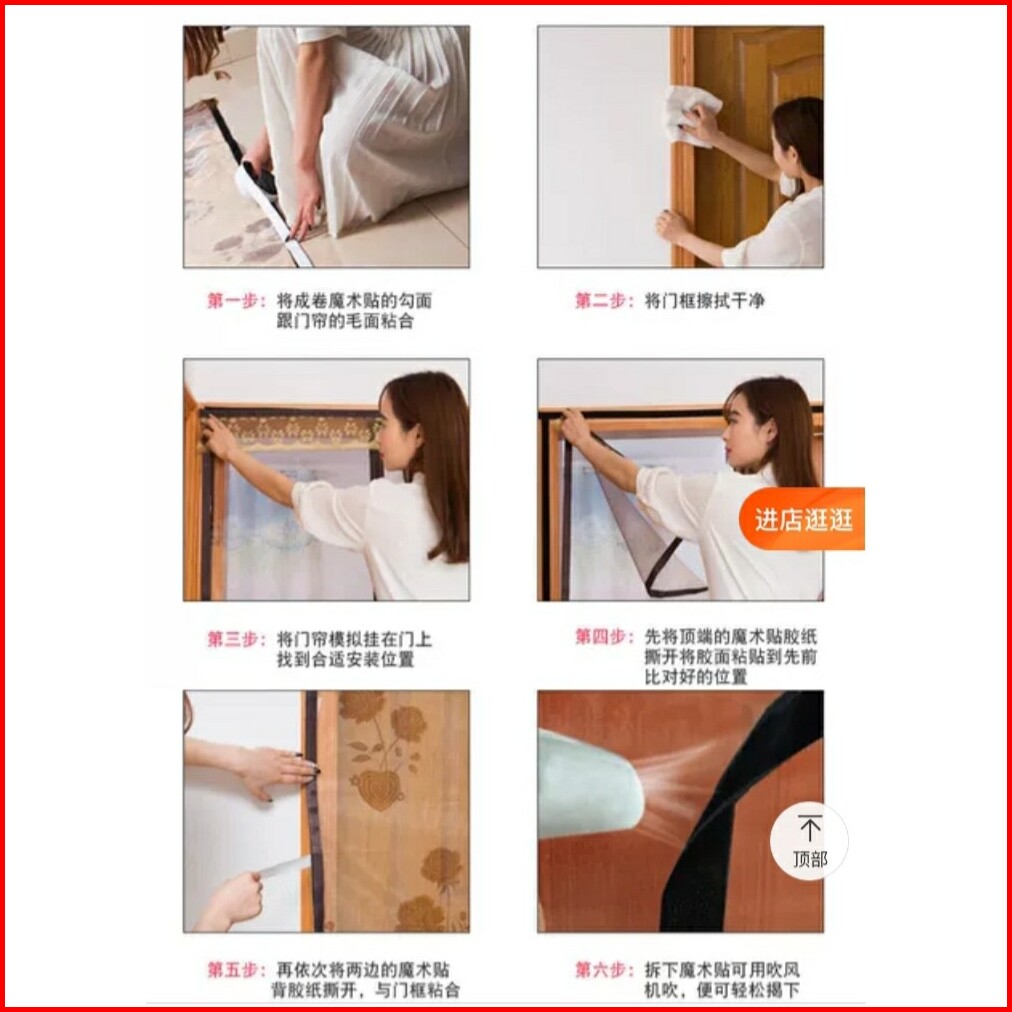 第一步：将成卷魔术贴的勾面跟门帘的毛面粘合

第二步：将门框擦拭干净

第三步：将门帘模拟挂在门上找到合适安装位置

第四步：先将顶端的魔术贴胶纸撕开将胶面粘贴到先前比对好的位置

进店逛逛

第五步：再依次将两边的魔术贴背胶纸撕开，与门框粘合

第六步：拆下魔术贴可用吹风机吹，便可轻松揭下

顶部