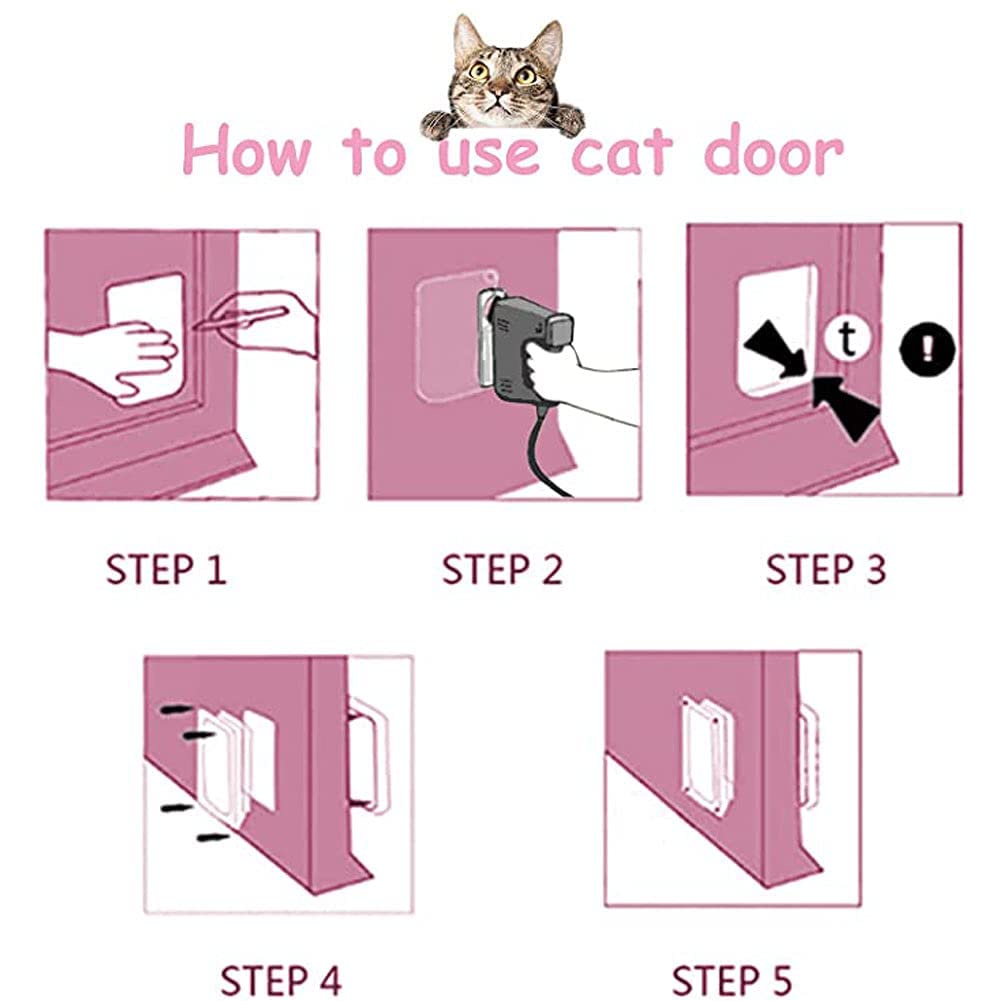 How to use cat door

t

!

STEP 1

STEP 2

STEP 3

STEP 4

STEP 5