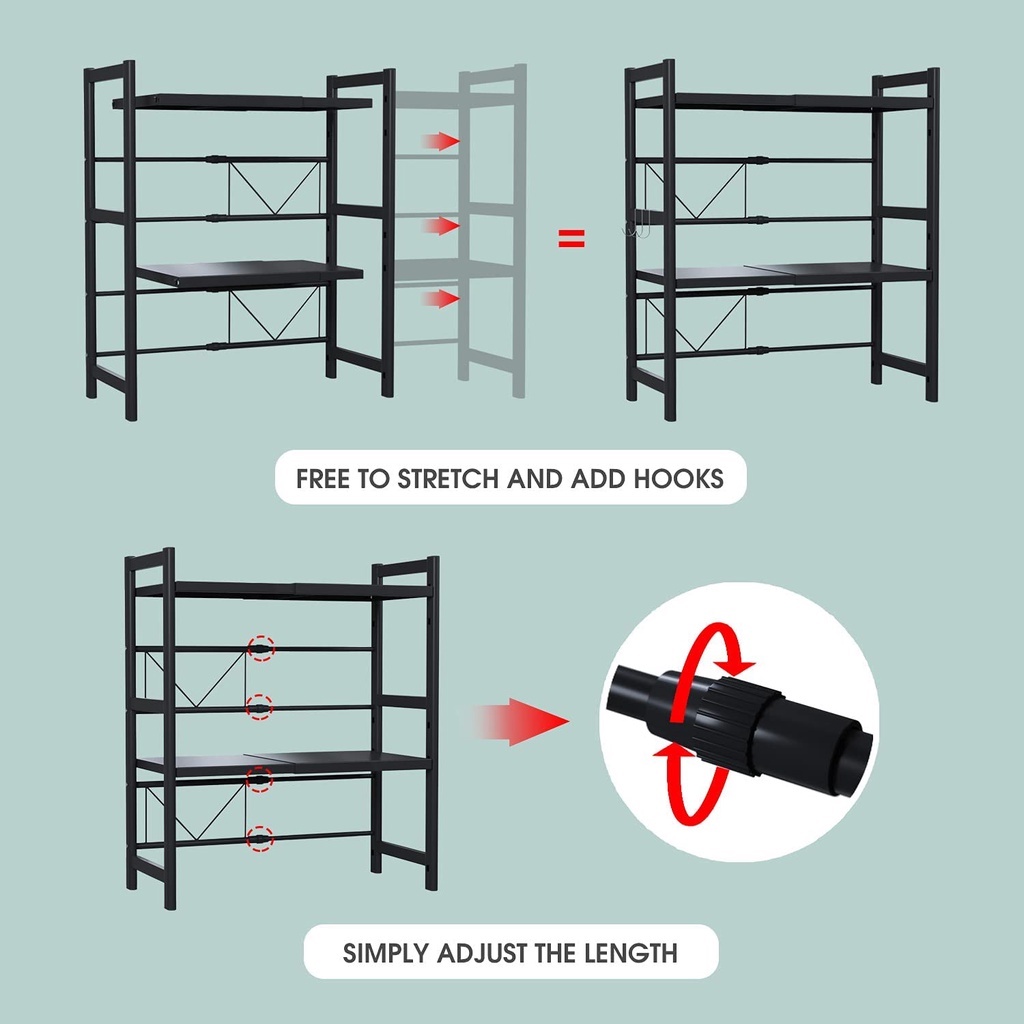 =

FREE TO STRETCH AND ADD HOOKS

SIMPLY ADJUST THE LENGTH