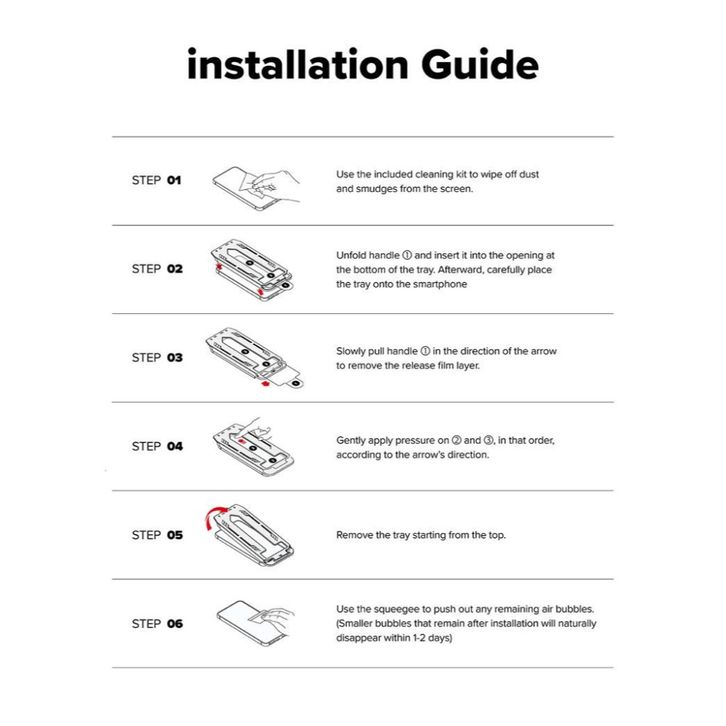 installation Guide

STEP 01

Use the included cleaning kit to wipe off dust and smudges from the screen.

STEP 02

Unfold handle ① and insert it into the opening at the bottom of the tray. Afterward, carefully place the tray onto the smartphone

STEP 03

Slowly pull handle ① in the direction of the arrow to remove the release film layer.

STEP 04

Gently apply pressure on ② and ③, in that order, according to the arrow's direction.

STEP 05

Remove the tray starting from the top.

STEP 06

Use the squeegee to push out any remaining air bubbles. (Smaller bubbles that remain after installation will naturally disappear within 1-2 days)