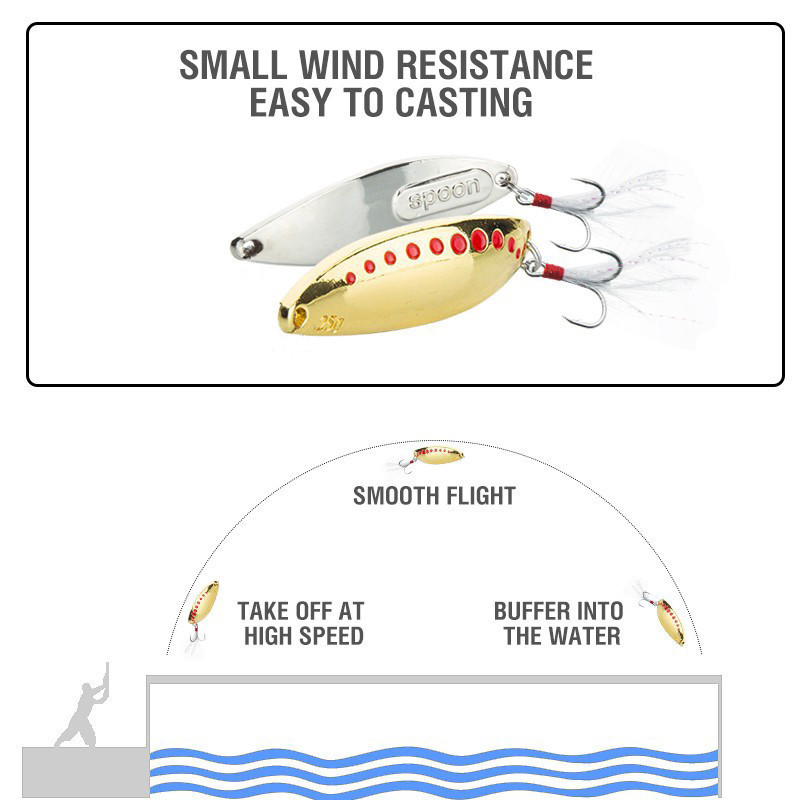 SMALL WIND RESISTANCE
EASY TO CASTING

spoon

25g

SMOOTH FLIGHT

TAKE OFF AT
HIGH SPEED

BUFFER INTO
THE WATER