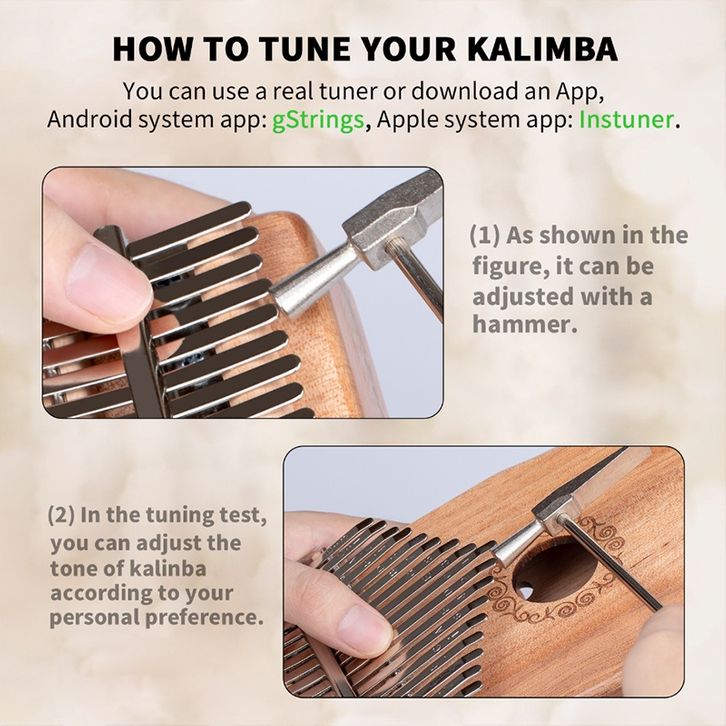 HOW TO TUNE YOUR KALIMBA

You can use a real tuner or download an App, Android system app: gStrings, Apple system app: Instuner.

(1) As shown in the figure, it can be adjusted with a hammer.

(2) In the tuning test, you can adjust the tone of kalinba according to your personal preference.